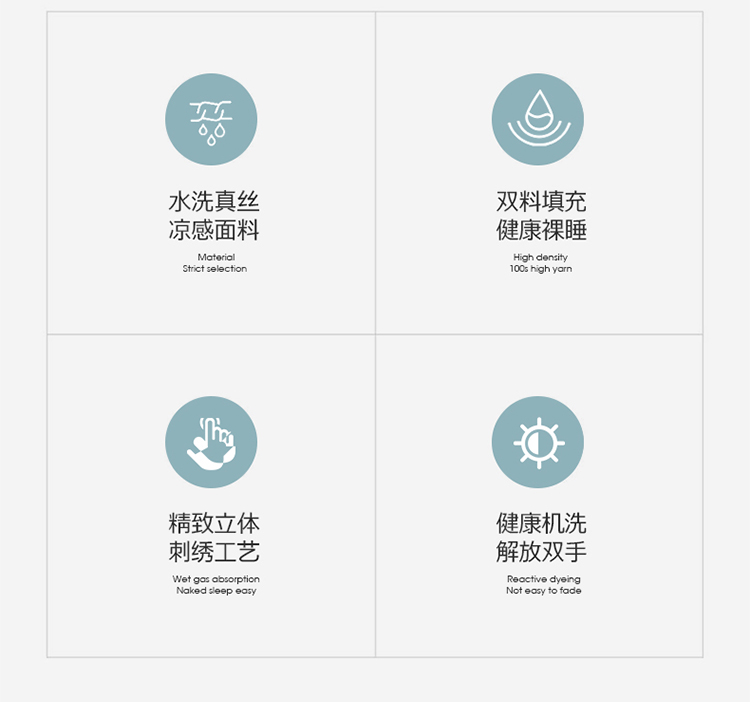 水洗真丝
凉感面料

Material
Strict selection

双料填充
健康裸睡

High density
100s high yarn

精致立体
刺绣工艺

Wet gas absorption
Naked sleep easy

健康机洗
解放双手

Reactive dyeing
Not easy to fade