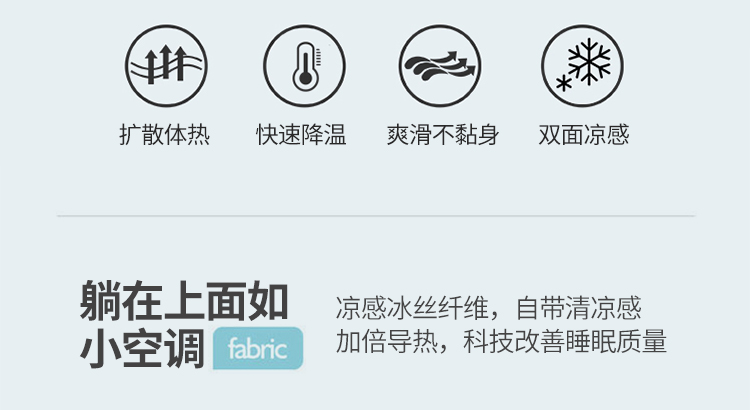 扩散体热 快速降温 爽滑不黏身 双面凉感

躺在上面如
小空调 fabric

凉感冰丝纤维，自带清凉感
加倍导热，科技改善睡眠质量