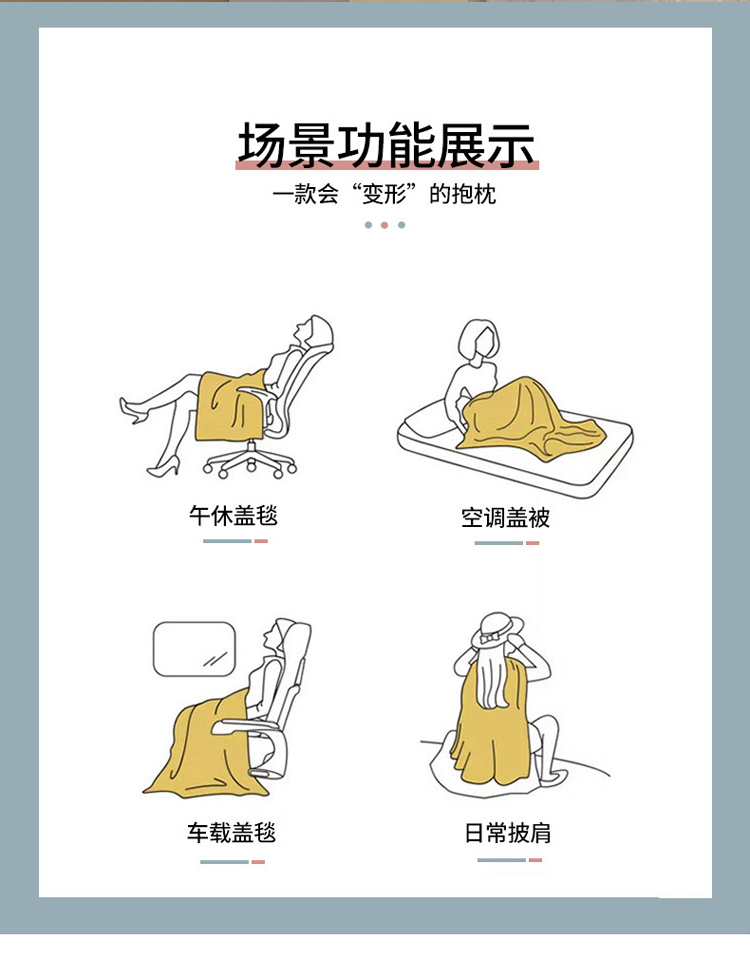 场景功能展示

一款会“变形”的抱枕

午休盖毯

空调盖被

车载盖毯

日常披肩