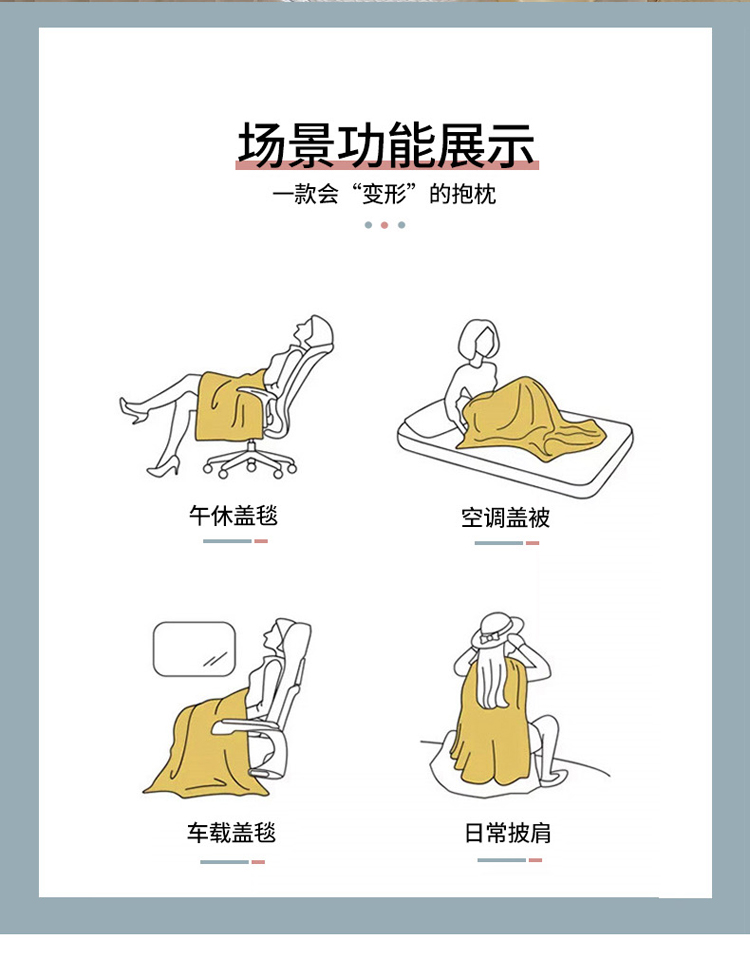 场景功能展示

一款会“变形”的抱枕

午休盖毯

空调盖被

车载盖毯

日常披肩