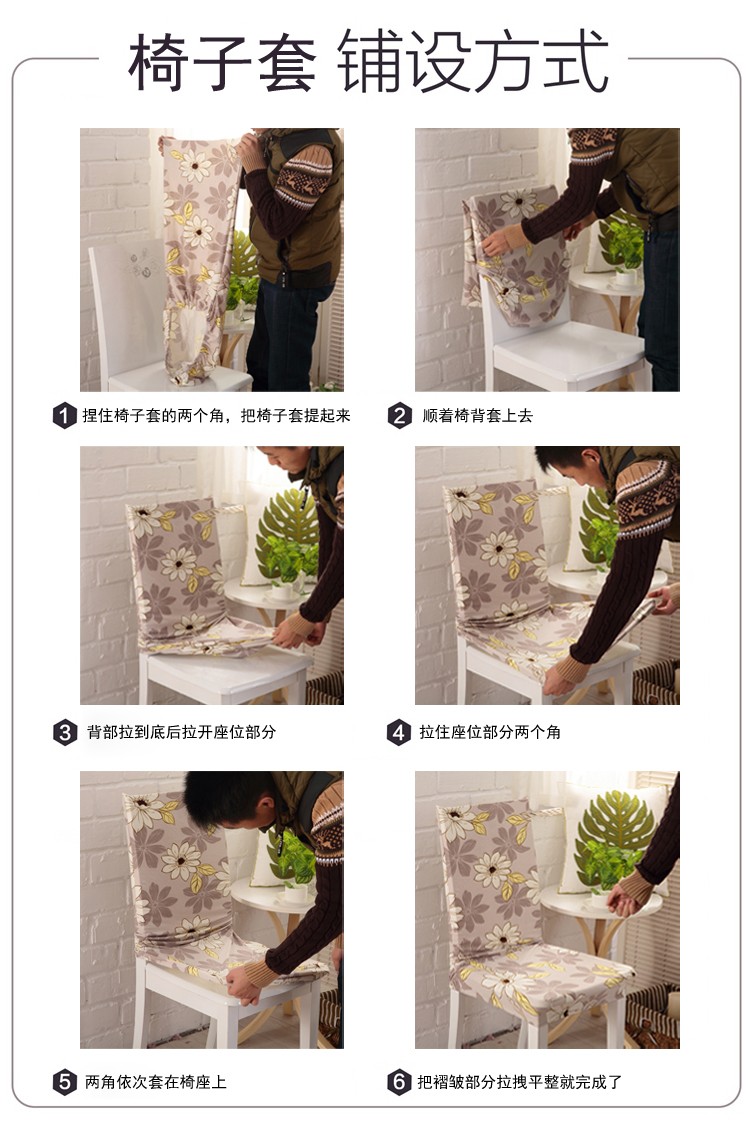 椅子套 铺设方式

1 捏住椅子套的两个角，把椅子套提起来

2 顺着椅背套上去

3 背部拉到底后拉开座位部分

4 拉住座位部分两个角

5 两角依次套在椅座上

6 把褶皱部分拉拽平整就完成了