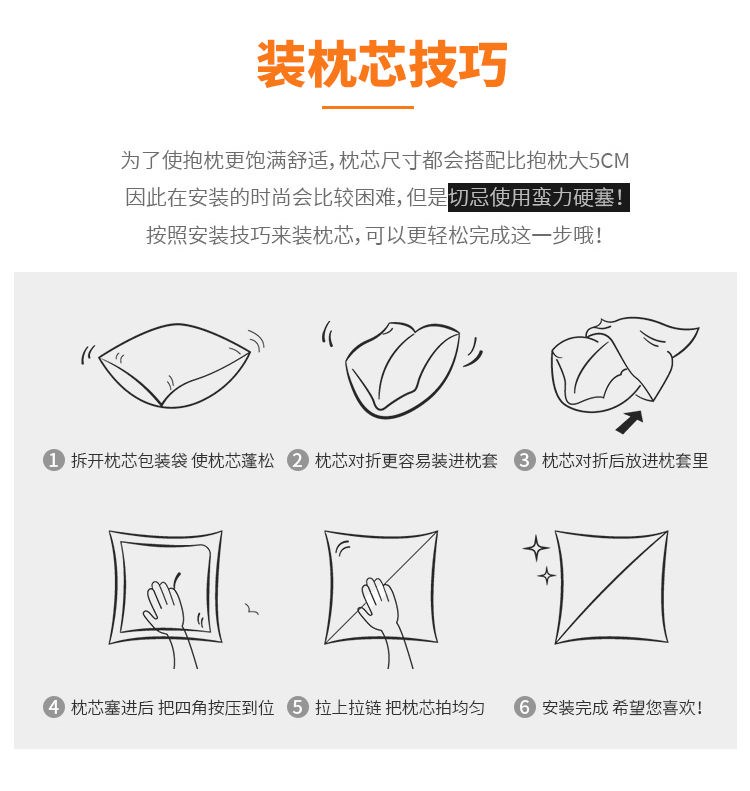 装枕芯技巧

为了使抱枕更饱满舒适，枕芯尺寸都会搭配比抱枕大5CM
因此在安装的时尚会比较困难，但是切忌使用蛮力硬塞！
按照安装技巧来装枕芯，可以更轻松完成这一步哦！

1 拆开枕芯包装袋 使枕芯蓬松

2 枕芯对折更容易装进枕套

3 枕芯对折后放进枕套里

4 枕芯塞进后 把四角按压到位

5 拉上拉链 把枕芯拍均匀

6 安装完成 希望您喜欢！