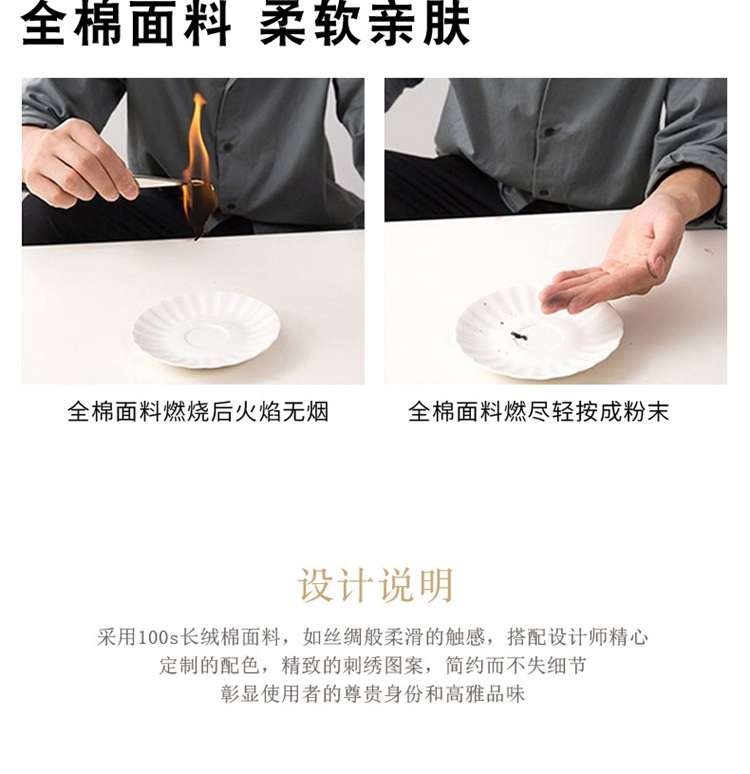 全棉面料 柔软亲肤

全棉面料燃烧后火焰无烟

全棉面料燃尽轻按成粉末

设计说明

采用100s长绒棉面料，如丝绸般柔滑的触感，搭配设计师精心定制的配色，精致的刺绣图案，简约而不失细节
彰显使用者的尊贵身份和高雅品味