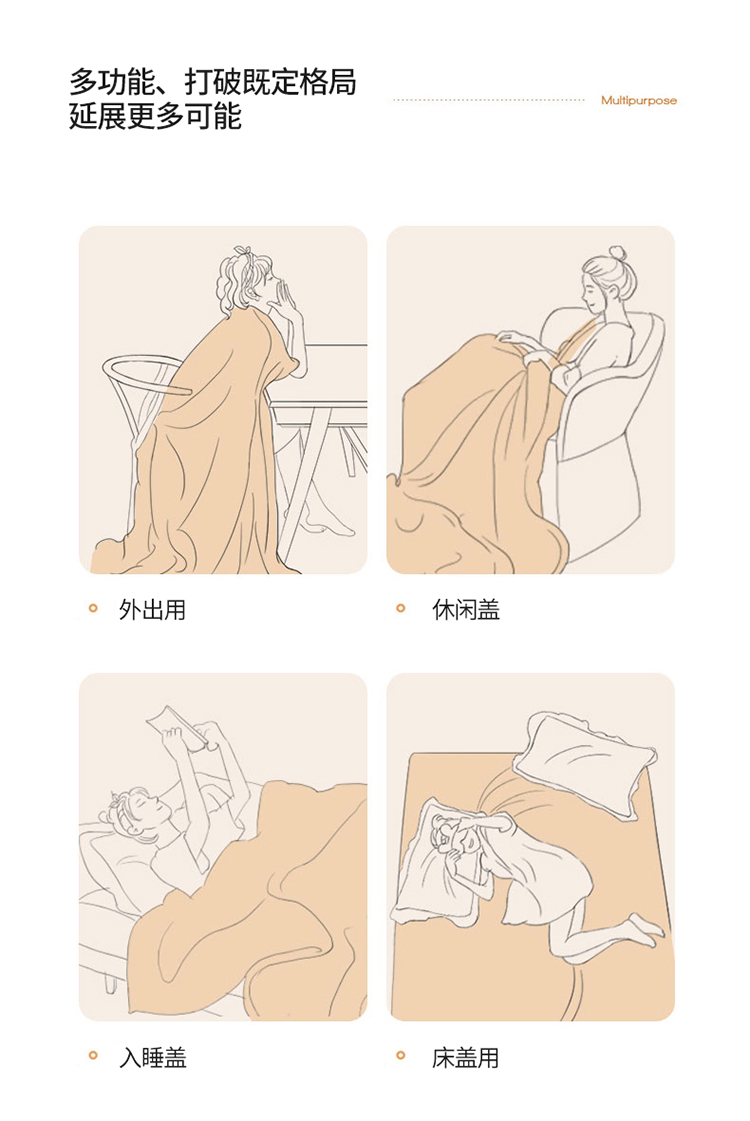 多功能、打破既定格局
延展更多可能

Multipurpose

外出用

休闲盖

入睡盖

床盖用