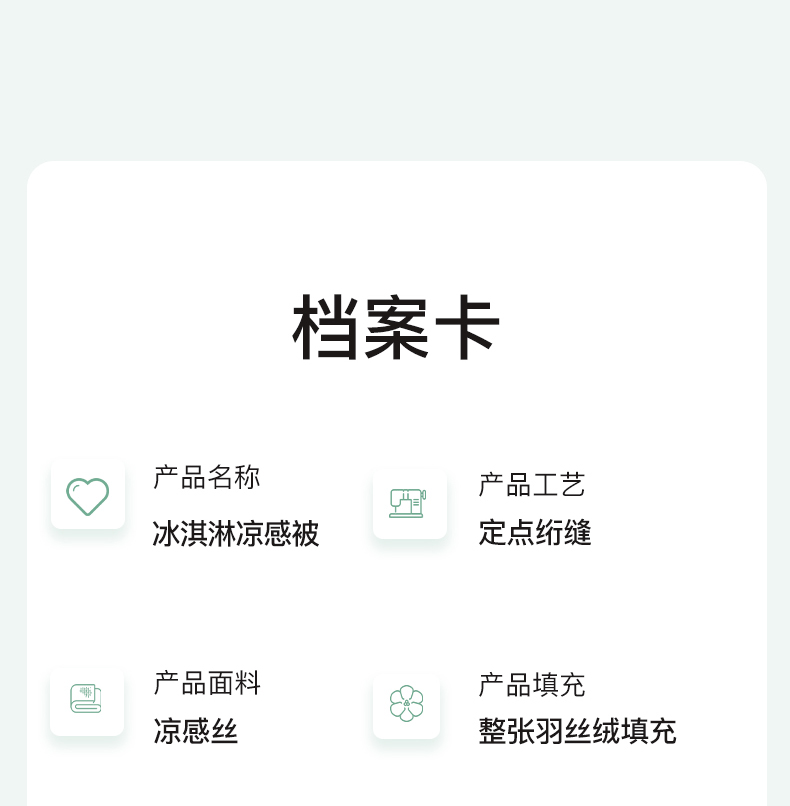 档案卡

产品名称
冰淇淋凉感被

产品工艺
定点绗缝

产品面料
凉感丝

产品填充
整张羽丝绒填充