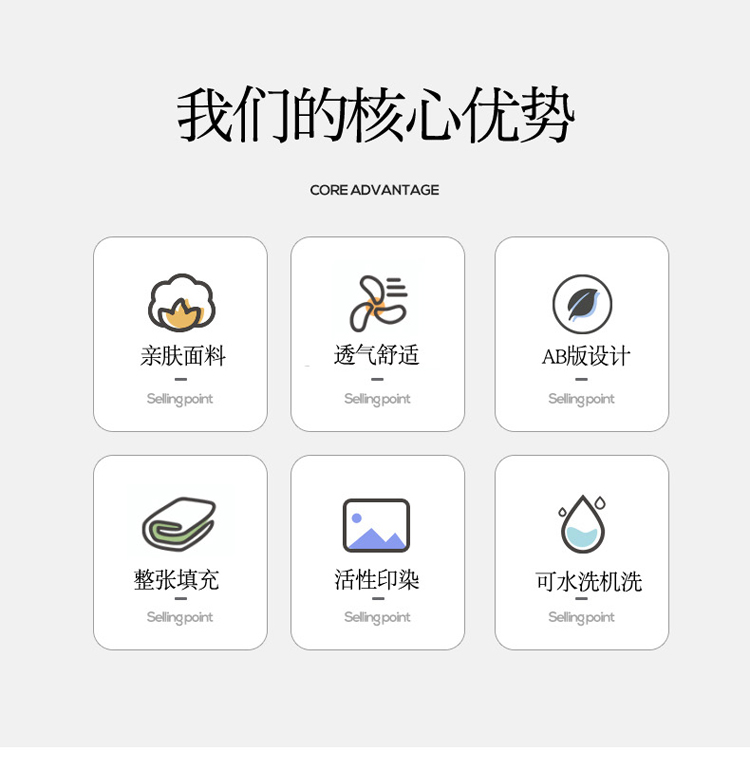 我们的核心优势

CORE ADVANTAGE

亲肤面料
-
Selling point

透气舒适
-
Selling point

AB版设计
-
Selling point

整张填充
-
Selling point

活性印染
-
Selling point

可水洗机洗
-
Selling point