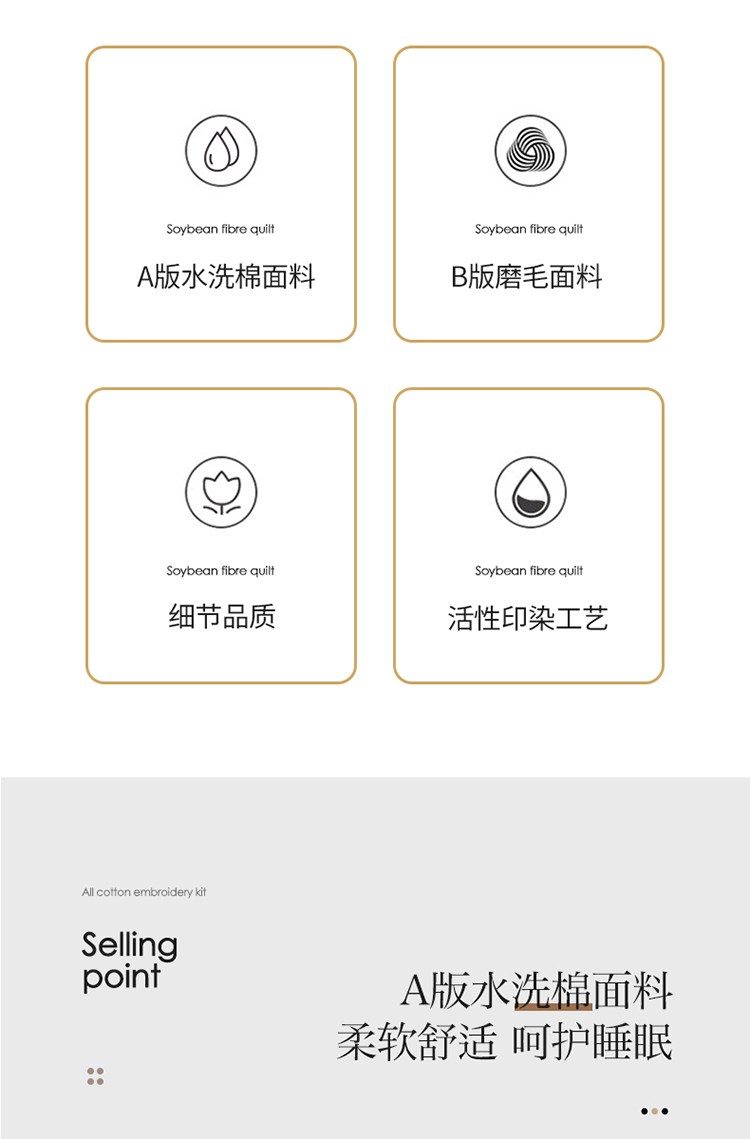 Soybean fibre quilt

A版水洗棉面料

Soybean fibre quilt

B版磨毛面料

Soybean fibre quilt

细节品质

Soybean fibre quilt

活性印染工艺

All cotton embroidery kit

Selling point

A版水洗棉面料
柔软舒适 呵护睡眠