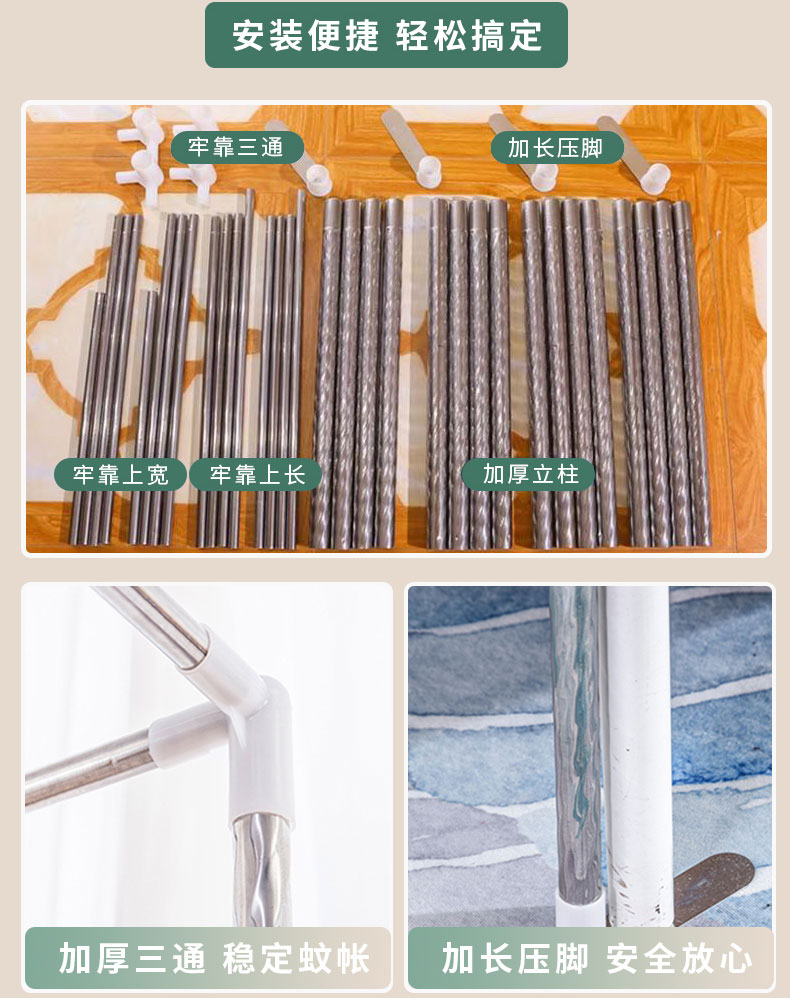 安装便捷 轻松搞定

牢靠三通

加长压脚

牢靠上宽

牢靠上长

加厚立柱

加厚三通 稳定蚊帐

加长压脚 安全放心