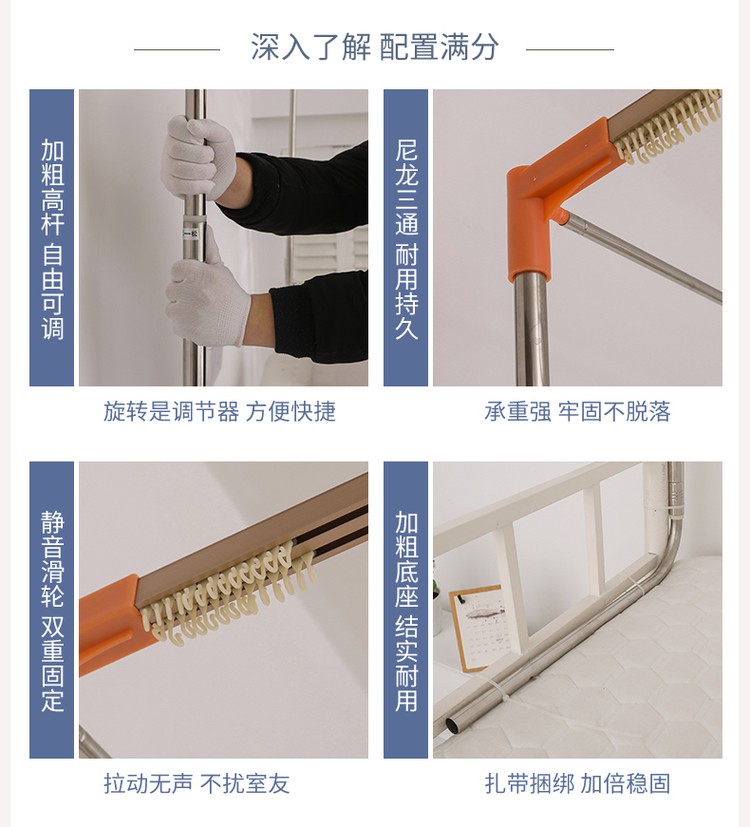 深入了解 配置满分

加粗高杆 自由可调

旋转是调节器 方便快捷

尼龙三通 耐用持久

承重强 牢固不脱落

静音滑轮 双重固定

拉动无声 不扰室友

加粗底座 结实耐用

扎带捆绑 加倍稳固