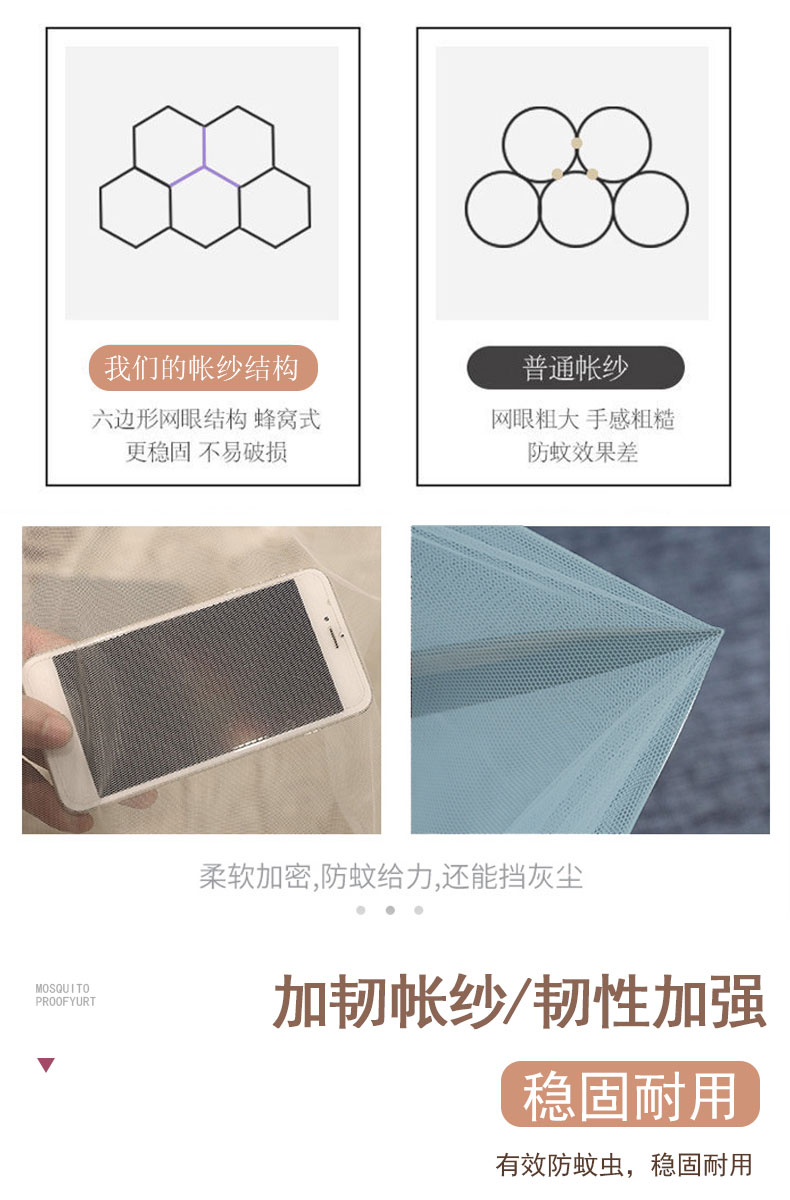 我们的帐纱结构

六边形网眼结构 蜂窝式
更稳固 不易破损

普通帐纱

网眼粗大 手感粗糙
防蚊效果差

柔软加密,防蚊给力,还能挡灰尘

MOSQUITO
PROOFYURT

加韧帐纱/韧性加强

稳固耐用

有效防蚊虫，稳固耐用