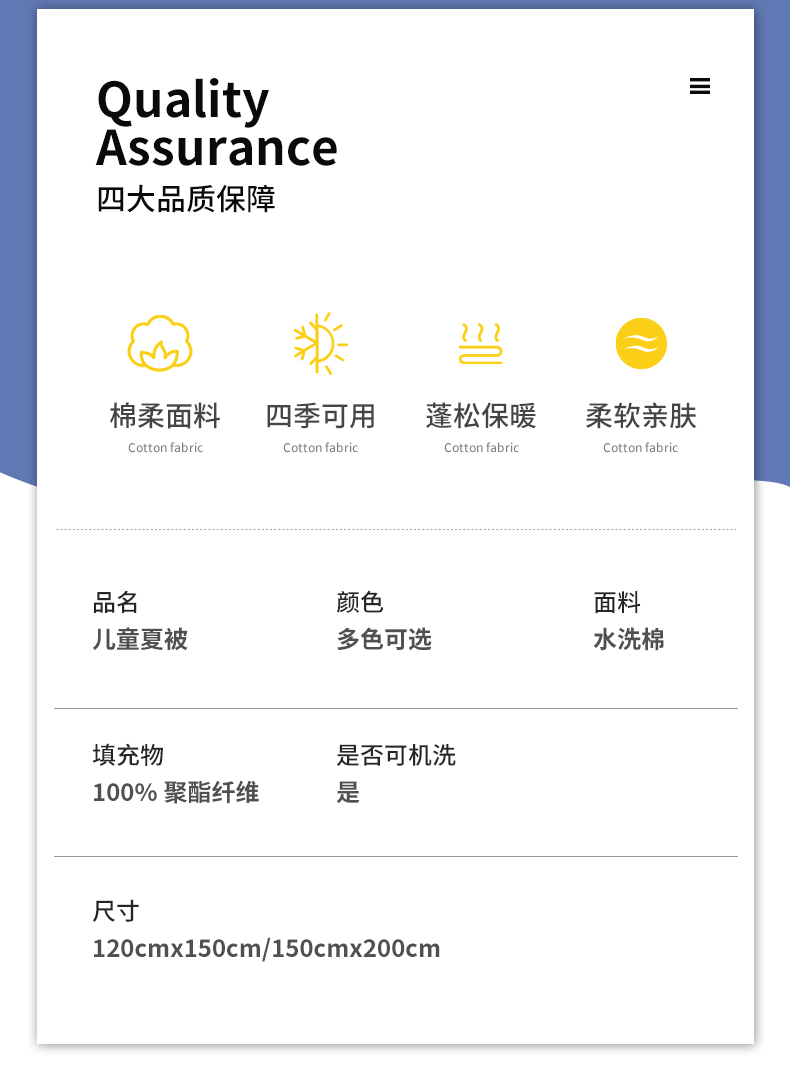 Quality
Assurance
四大品质保障

棉柔面料
Cotton fabric

四季可用
Cotton fabric

蓬松保暖
Cotton fabric

柔软亲肤
Cotton fabric

品名
儿童夏被

颜色
多色可选

面料
水洗棉

填充物
100%聚酯纤维

是否可机洗
是

尺寸
120cmx150cm/150cmx200cm