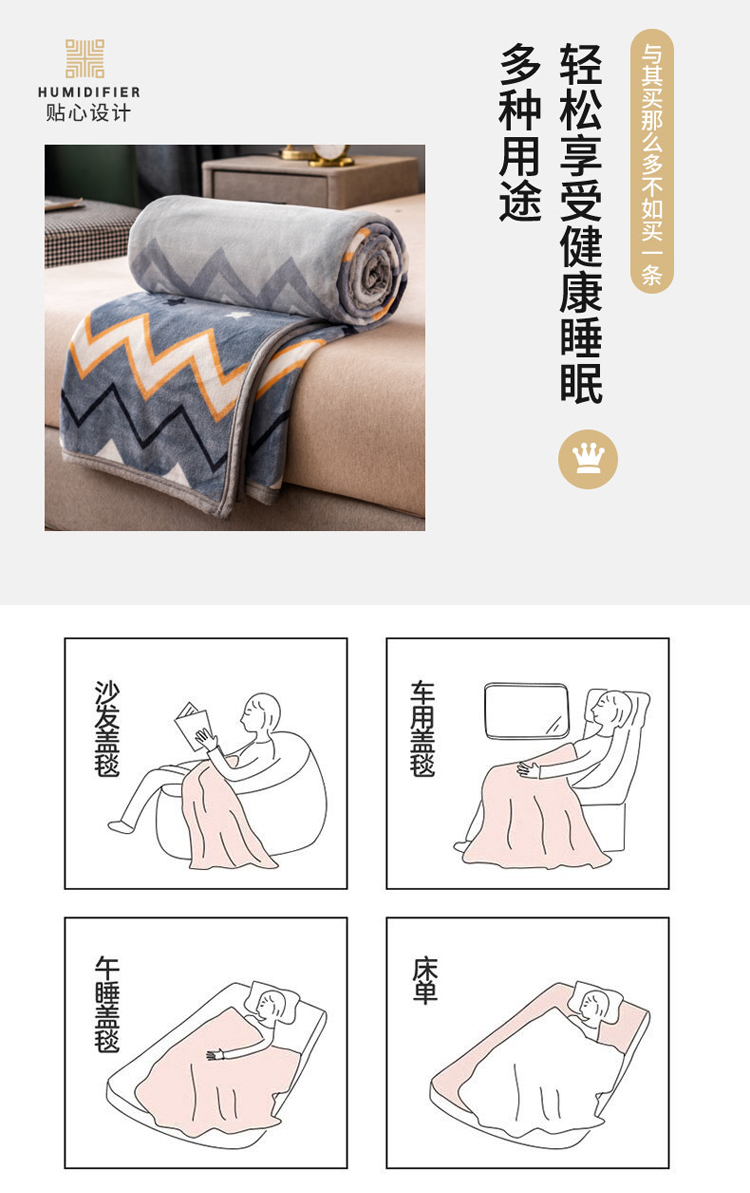 HUMIDIFIER
贴心设计

与其买那么多不如买一条

轻松享受健康睡眠

多种用途

沙发盖毯

车用盖毯

午睡盖毯

床单