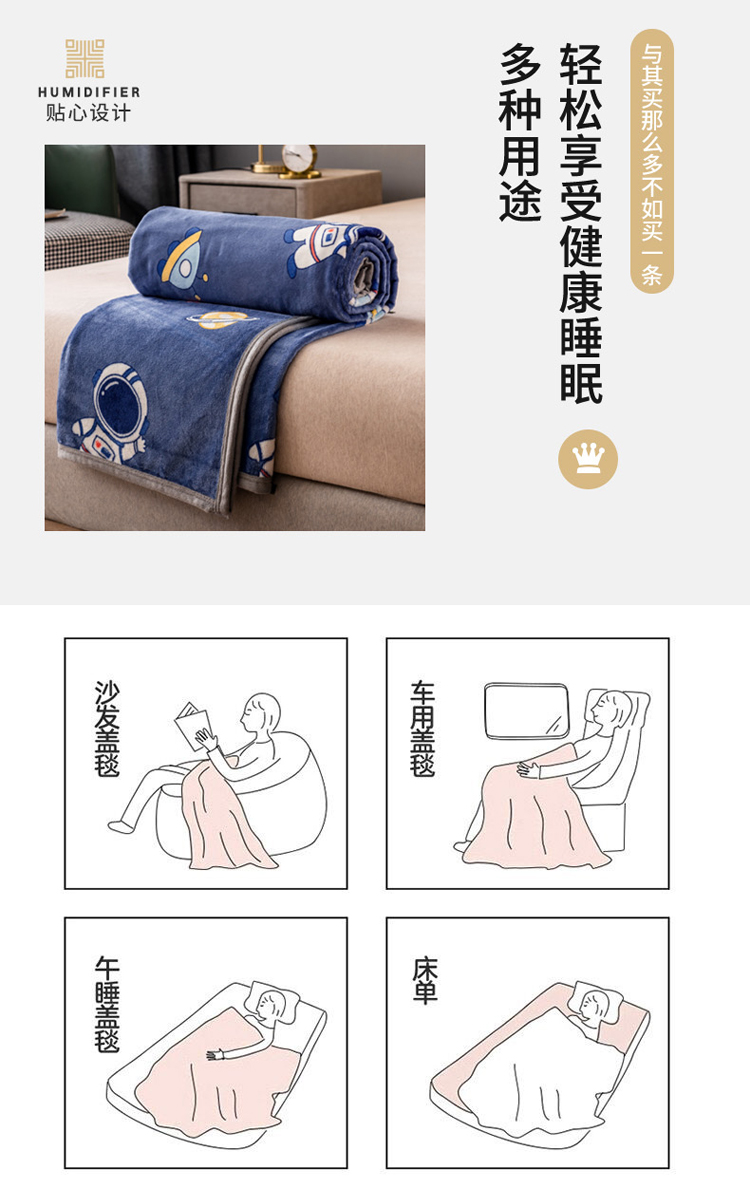 HUMIDIFIER
贴心设计

与其买那么多不如买一条

轻松享受健康睡眠

多种用途

沙发盖毯

车用盖毯

午睡盖毯

床单