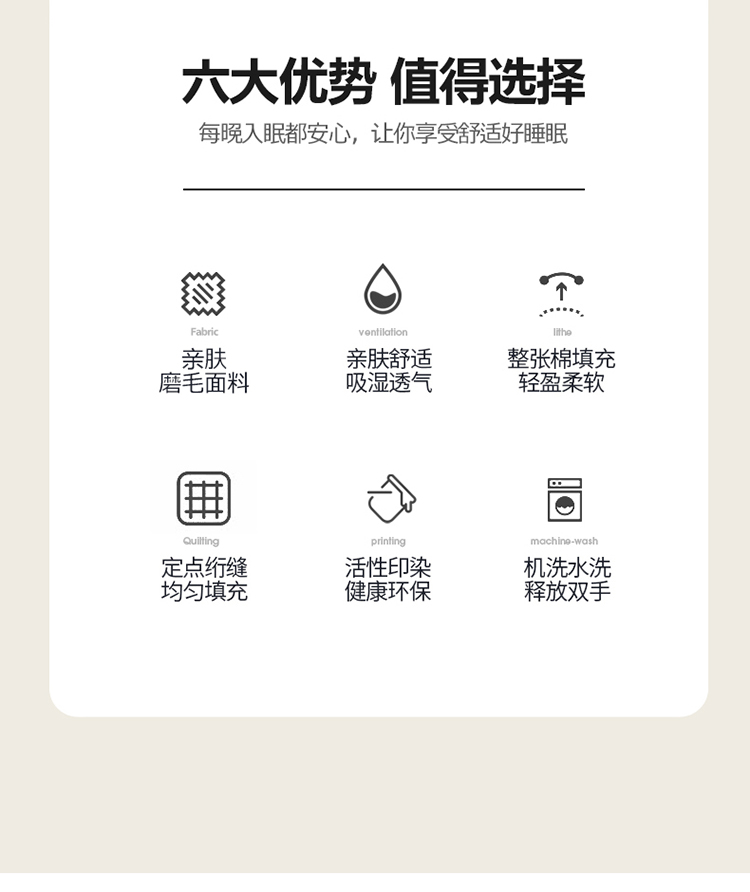 六大优势 值得选择

每晚入眠都安心，让你享受舒适好睡眠

Fabric

亲肤
磨毛面料

ventilation

亲肤舒适
吸湿透气

lithe

整张棉填充
轻盈柔软

Quilting

定点绗缝
均匀填充

printing

活性印染
健康环保

machine-wash

机洗水洗
释放双手