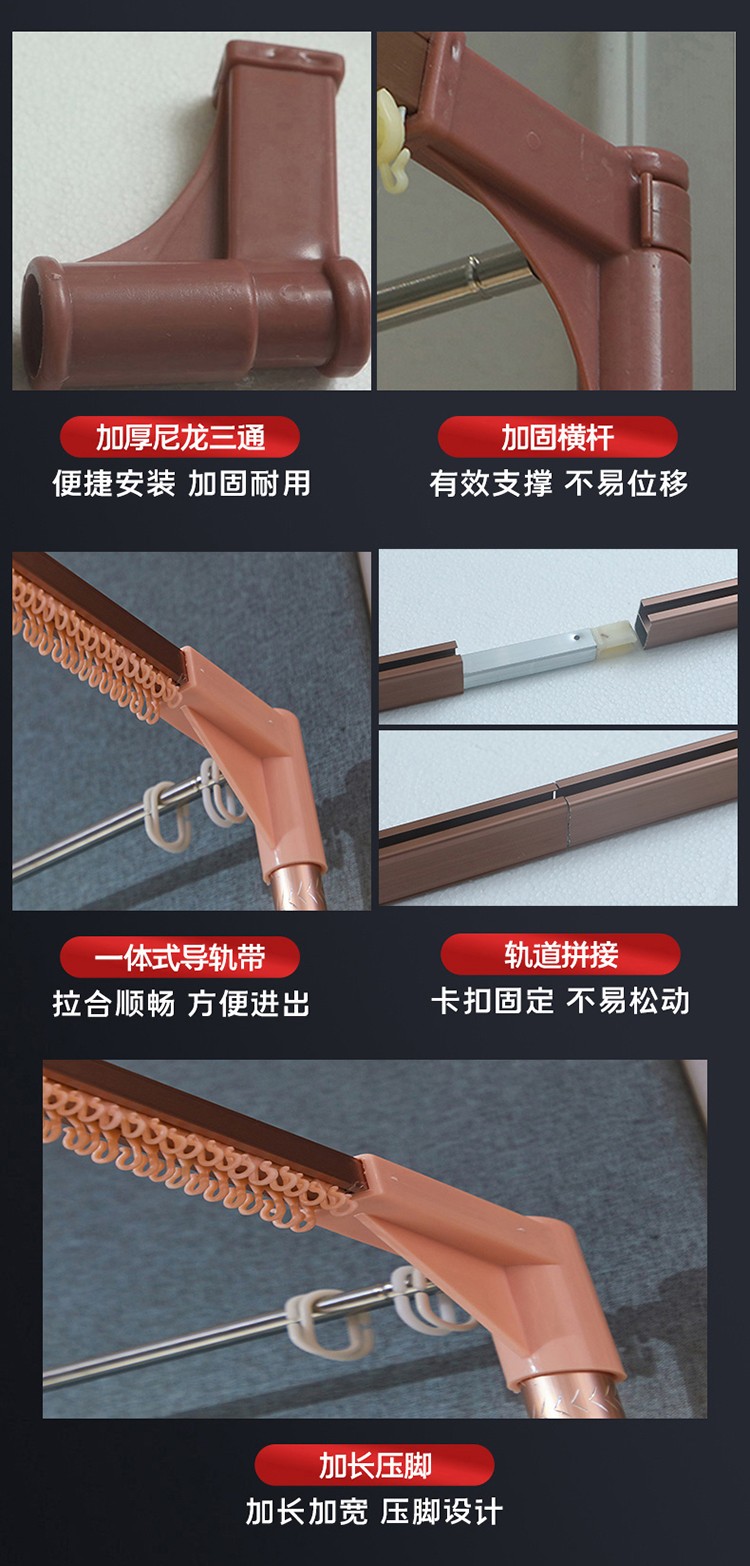 加厚尼龙三通
便捷安装 加固耐用

加固横杆
有效支撑 不易位移

一体式导轨带
拉合顺畅 方便进出

轨道拼接
卡扣固定 不易松动

加长压脚
加长加宽 压脚设计