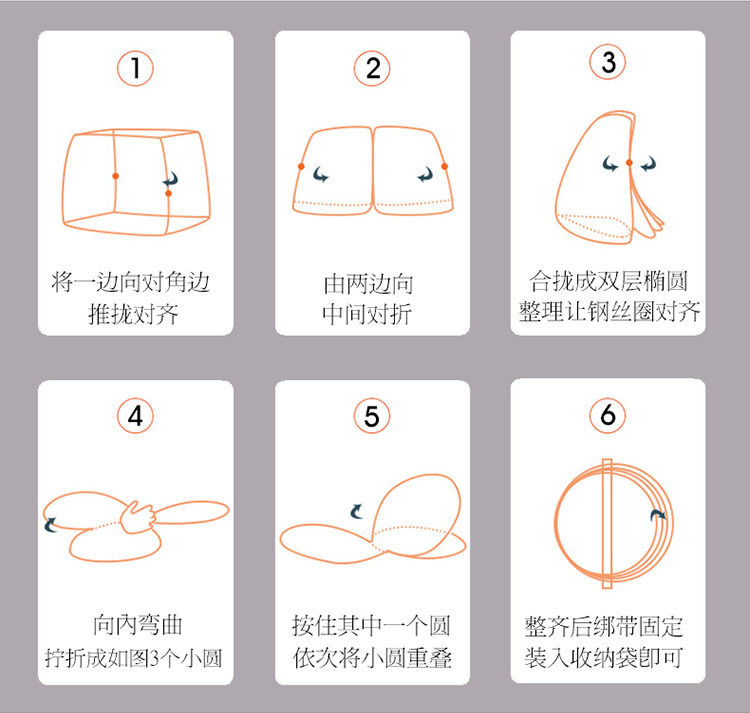 1

将一边向对角边
推拢对齐

2

由两边向
中间对折

3

合拢成双层椭圆
整理让钢丝圈对齐

4

向内弯曲
拧折成如图3个小圆

5

按住其中一个圆
依次将小圆重叠

6

整齐后绑带固定
装入收纳袋即可