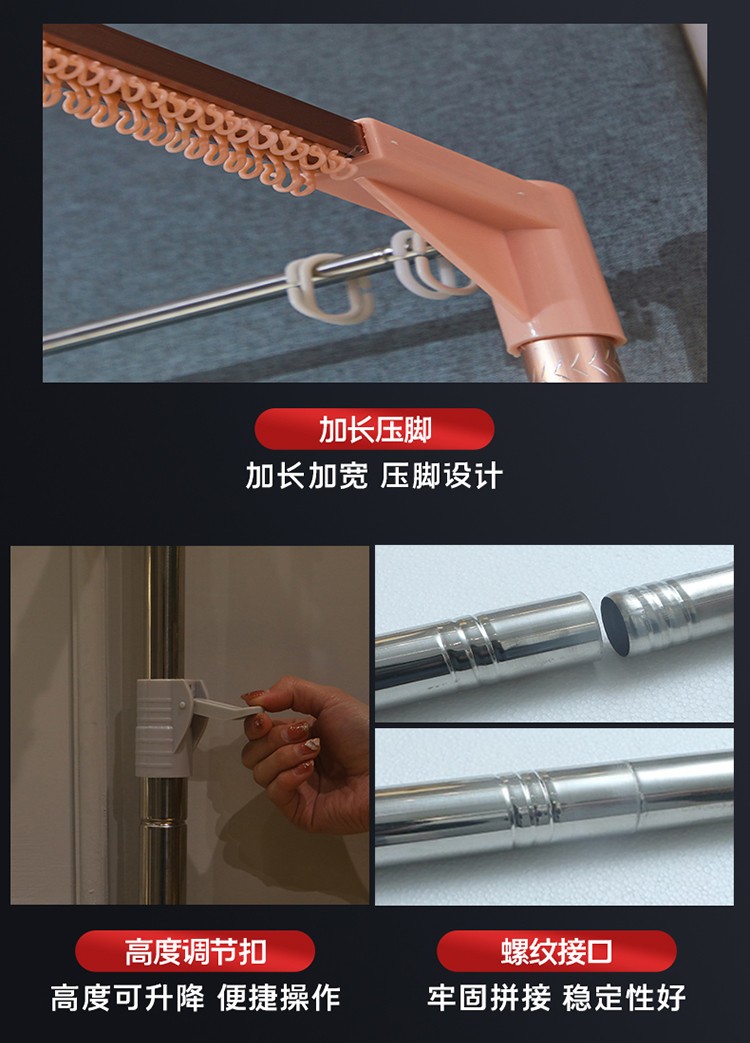 加长压脚

加长加宽 压脚设计

高度调节扣

高度可升降 便捷操作

螺纹接口

牢固拼接 稳定性好