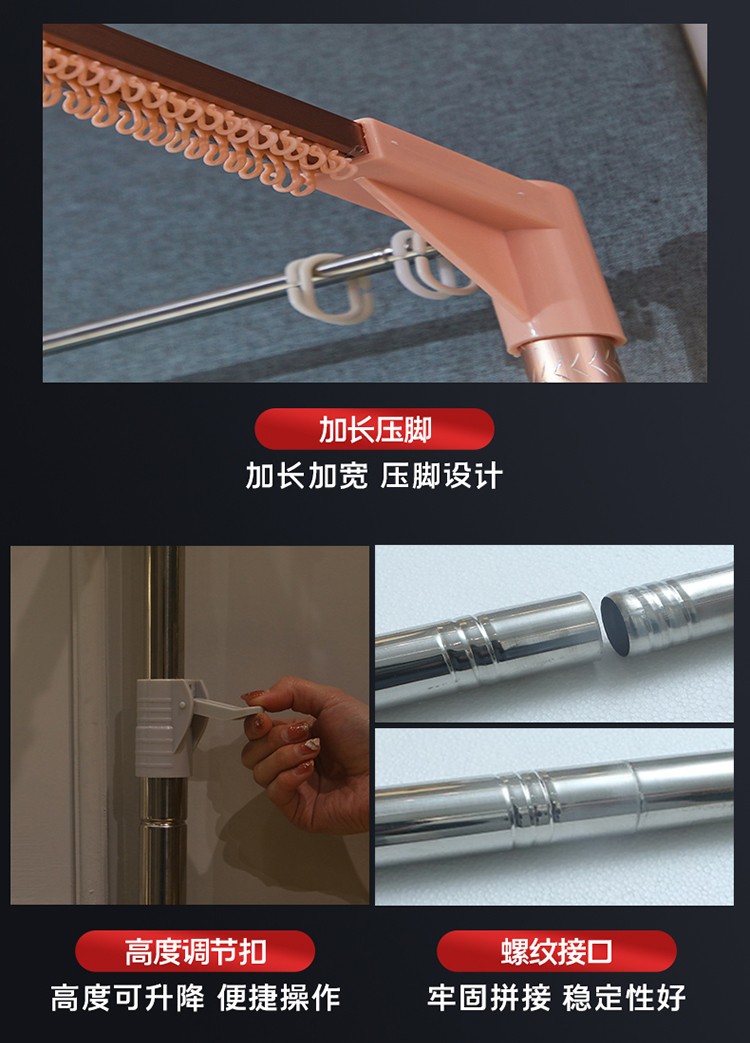 加长压脚

加长加宽 压脚设计

高度调节扣

高度可升降 便捷操作

螺纹接口

牢固拼接 稳定性好