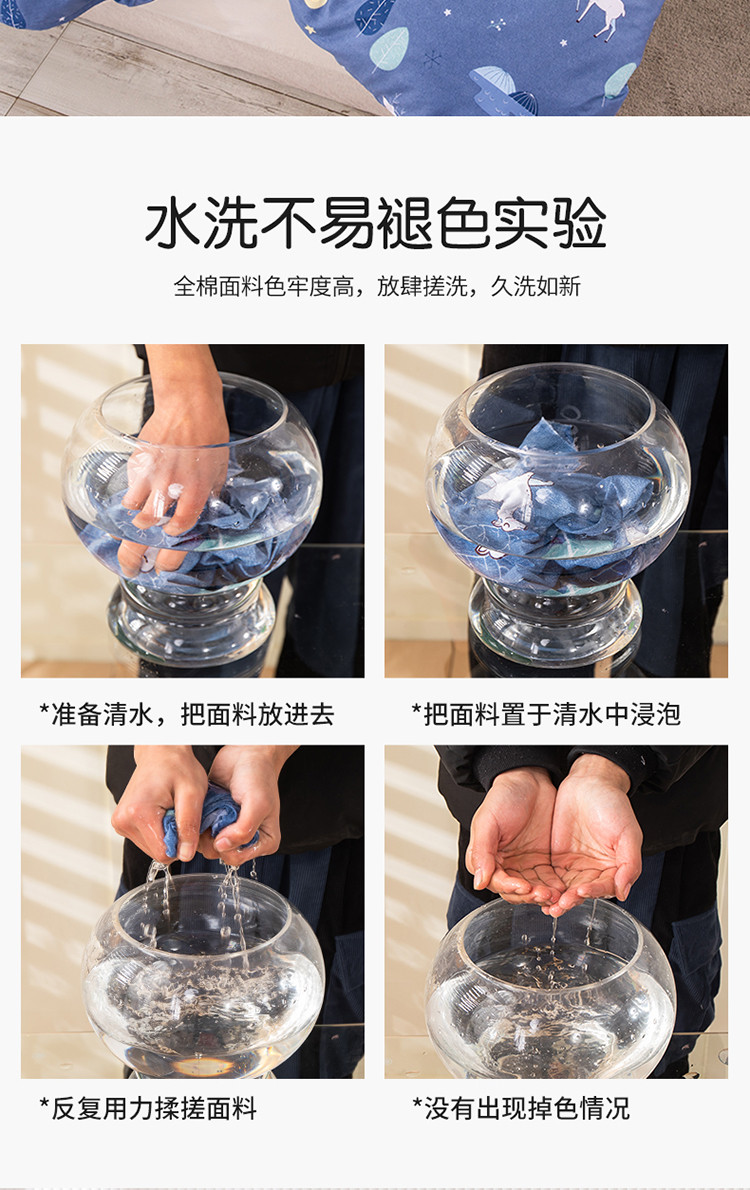 水洗不易褪色实验

全棉面料色牢度高，放肆搓洗，久洗如新

*准备清水，把面料放进去

*把面料置于清水中浸泡

*反复用力揉搓面料

*没有出现掉色情况