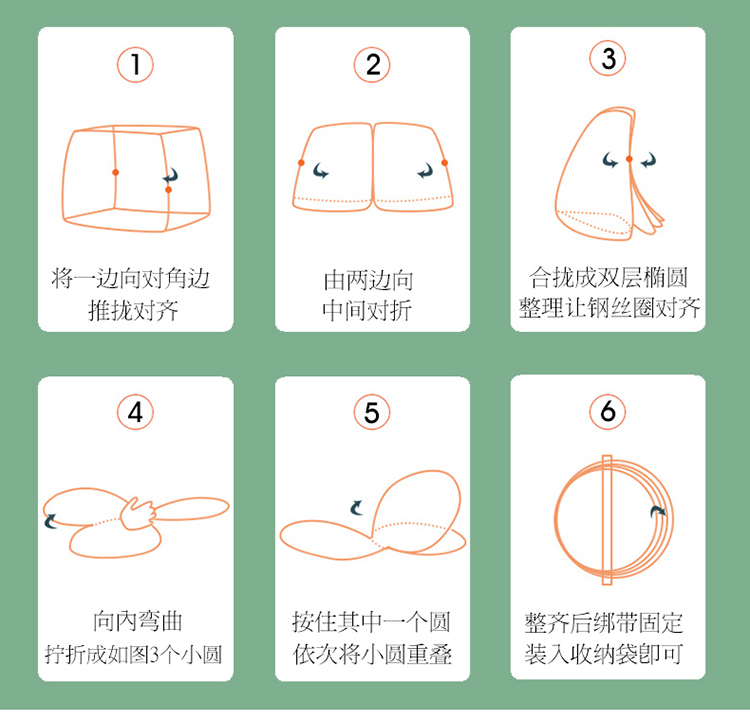 1

将一边向对角边
推拢对齐

2

由两边向
中间对折

3

合拢成双层椭圆
整理让钢丝圈对齐

4

向内弯曲
拧折成如图3个小圆

5

按住其中一个圆
依次将小圆重叠

6

整齐后绑带固定
装入收纳袋即可