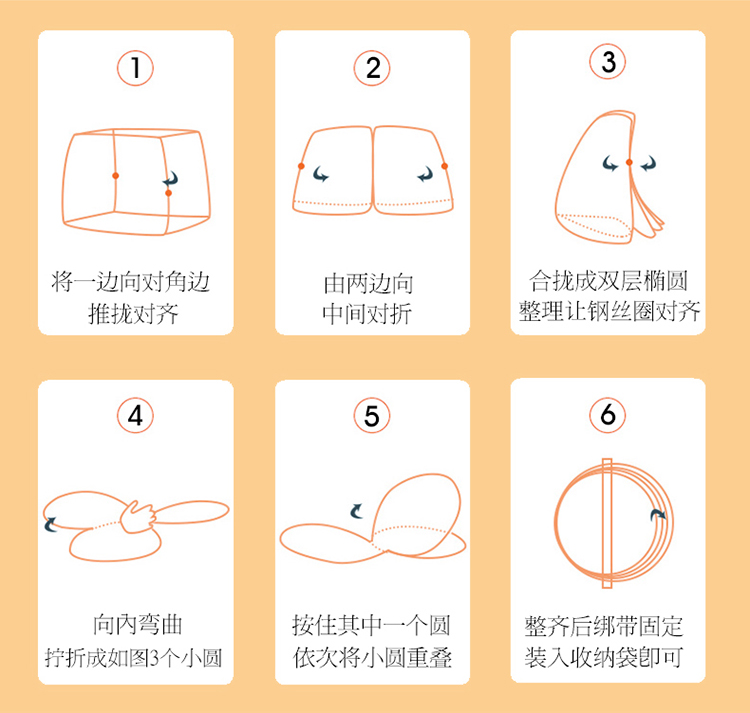 1

将一边向对角边
推拢对齐

2

由两边向
中间对折

3

合拢成双层椭圆
整理让钢丝圈对齐

4

向内弯曲
拧折成如图3个小圆

5

按住其中一个圆
依次将小圆重叠

6

整齐后绑带固定
装入收纳袋即可