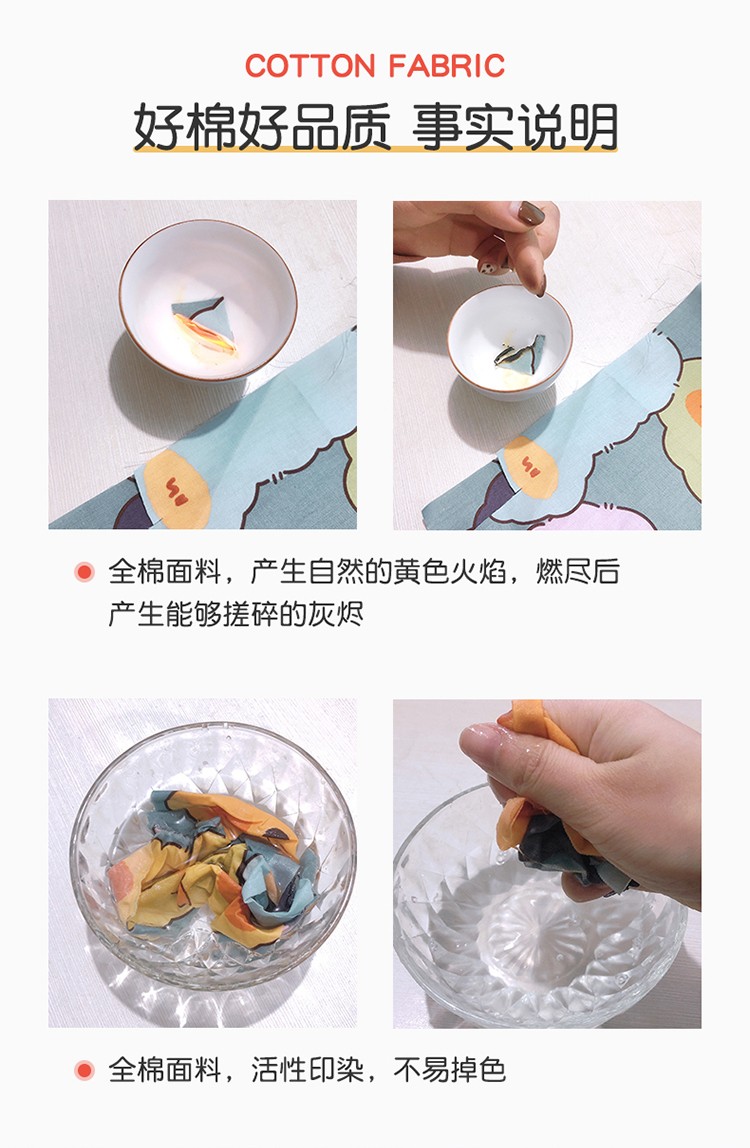 COTTON FABRIC

好棉好品质 事实说明

全棉面料，产生自然的黄色火焰，燃尽后产生能够搓碎的灰烬

全棉面料，活性印染，不易掉色