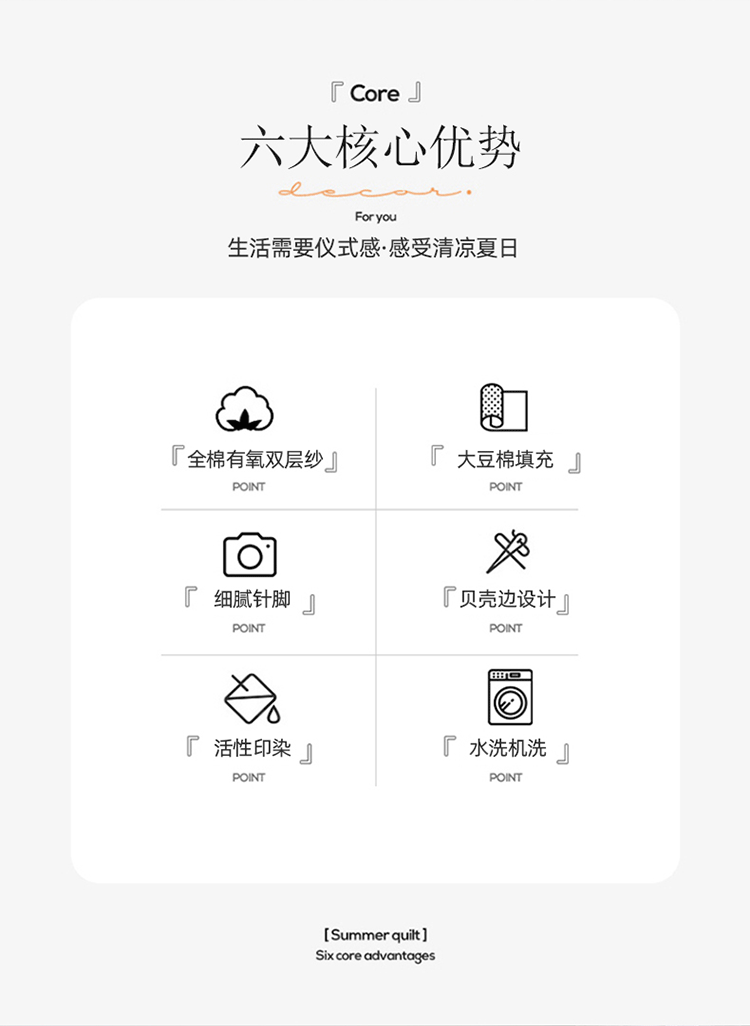 『 Core 』

六大核心优势

decor.

For you

生活需要仪式感·感受清凉夏日

『全棉有氧双层纱』
POINT

『 大豆棉填充 』
POINT

『 细腻针脚 』
POINT

『贝壳边设计』
POINT

『 活性印染 』
POINT

『 水洗机洗 』
POINT

[ Summer quilt ]
Six core advantages