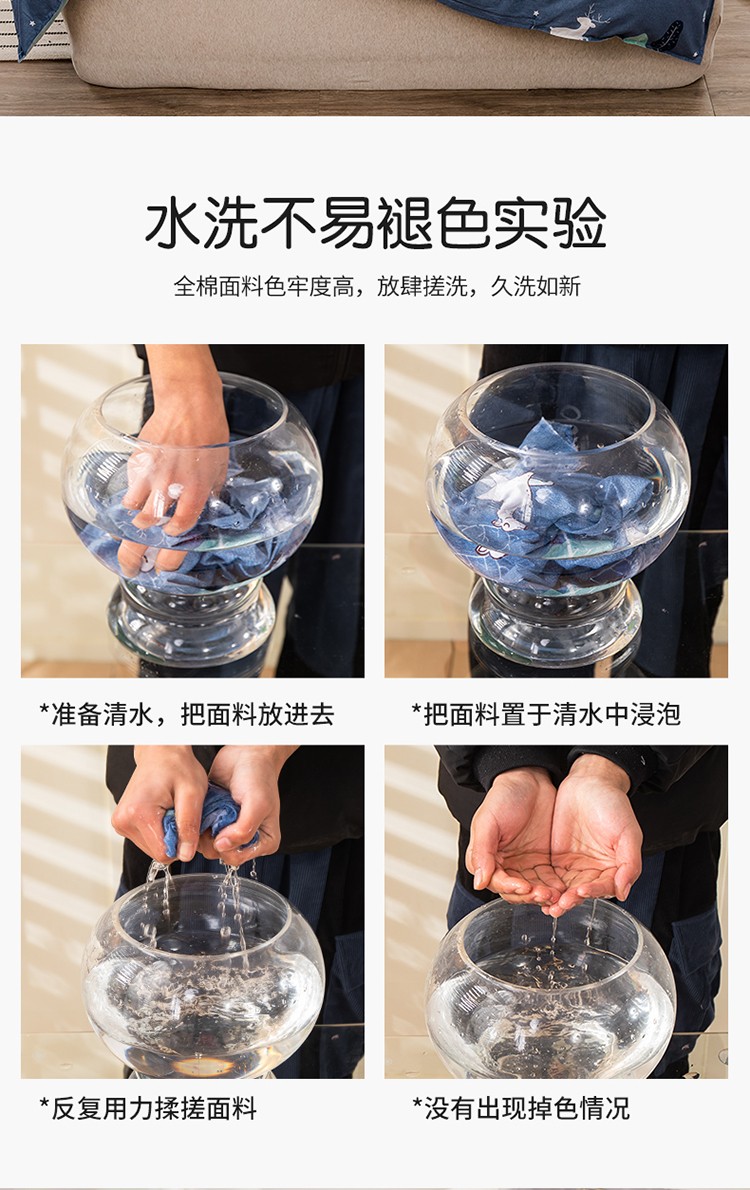 水洗不易褪色实验

全棉面料色牢度高，放肆搓洗，久洗如新

*准备清水，把面料放进去

*把面料置于清水中浸泡

*反复用力揉搓面料

*没有出现掉色情况