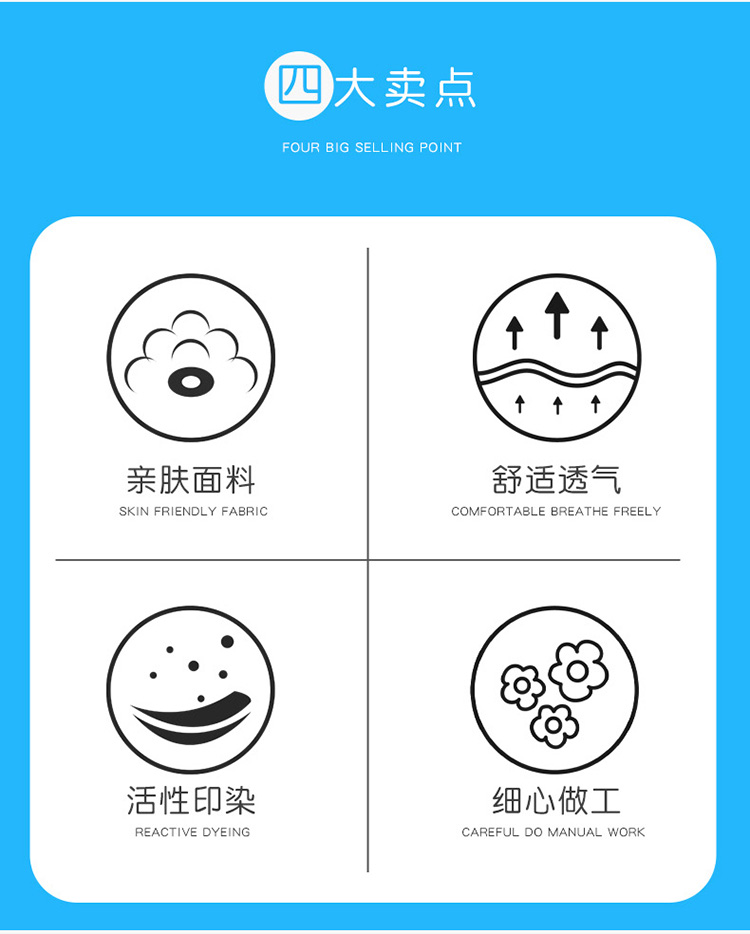 四大卖点

FOUR BIG SELLING POINT

亲肤面料

SKIN FRIENDLY FABRIC

舒适透气

COMFORTABLE BREATHE FREELY

活性印染

REACTIVE DYEING

细心做工

CAREFUL DO MANUAL WORK