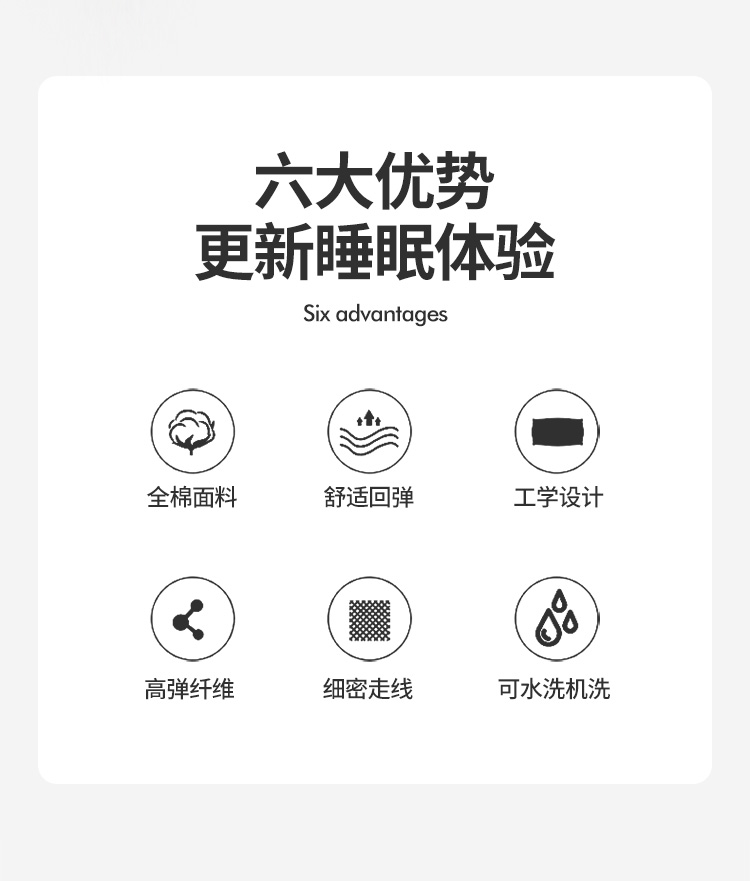 六大优势
更新睡眠体验

Six advantages

全棉面料

舒适回弹

工学设计

高弹纤维

细密走线

可水洗机洗