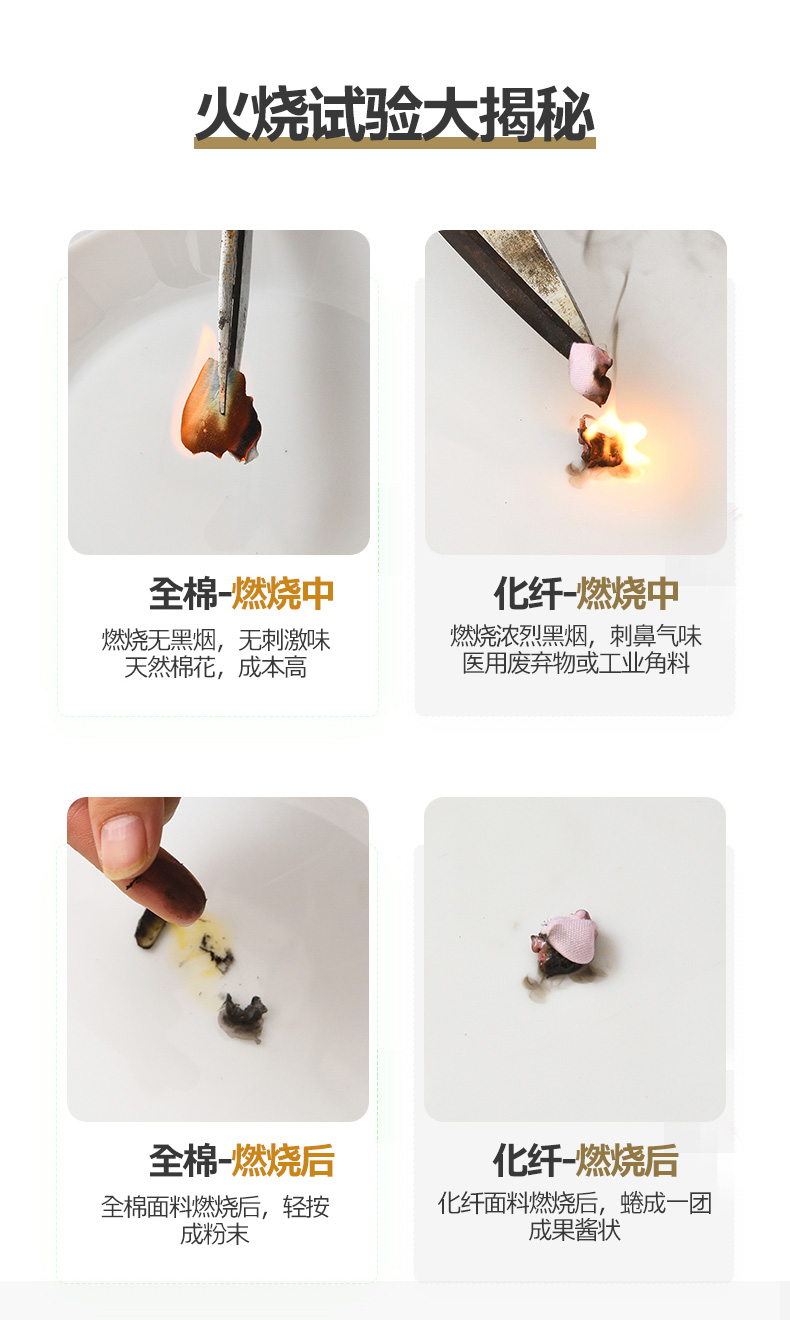 火烧试验大揭秘

全棉-燃烧中

燃烧无黑烟，无刺激味
天然棉花，成本高

化纤-燃烧中

燃烧浓烈黑烟，刺鼻气味
医用废弃物或工业角料

全棉-燃烧后

全棉面料燃烧后，轻按
成粉末

化纤-燃烧后

化纤面料燃烧后，蜷成一团
成果酱状