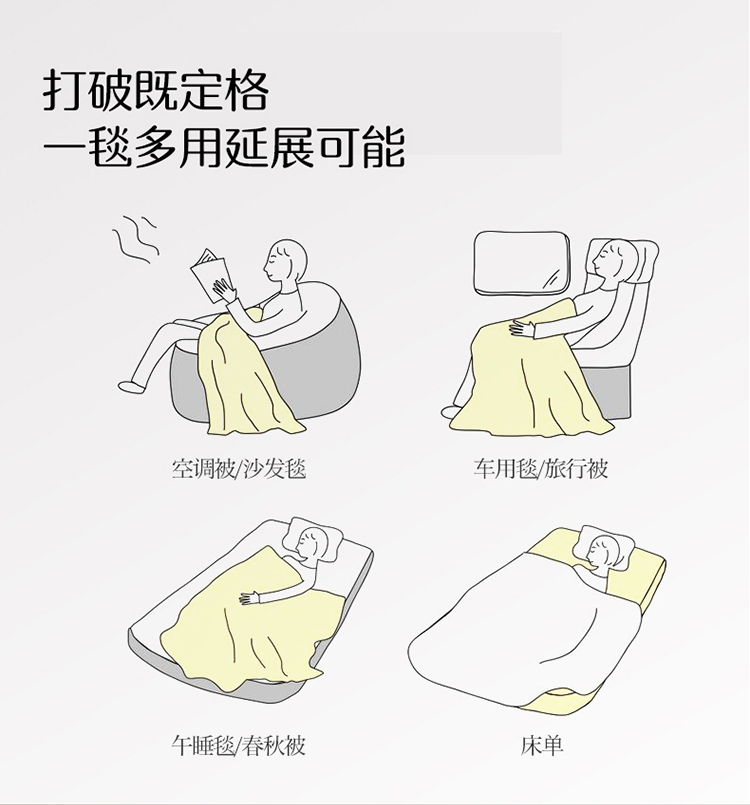 打破既定格
一毯多用延展可能

空调被/沙发毯

车用毯/旅行被

午睡毯/春秋被

床单