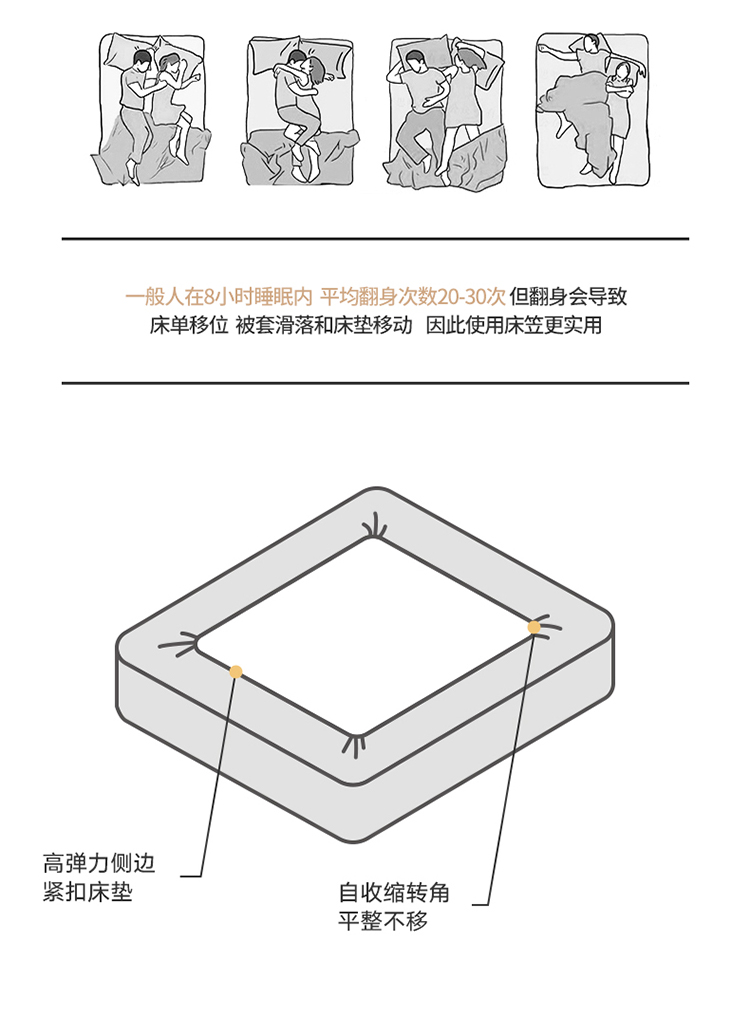 一般人在8小时睡眠内 平均翻身次数20-30次 但翻身会导致床单移位 被套滑落和床垫移动 因此使用床笠更实用

高弹力侧边
紧扣床垫

自收缩转角
平整不移