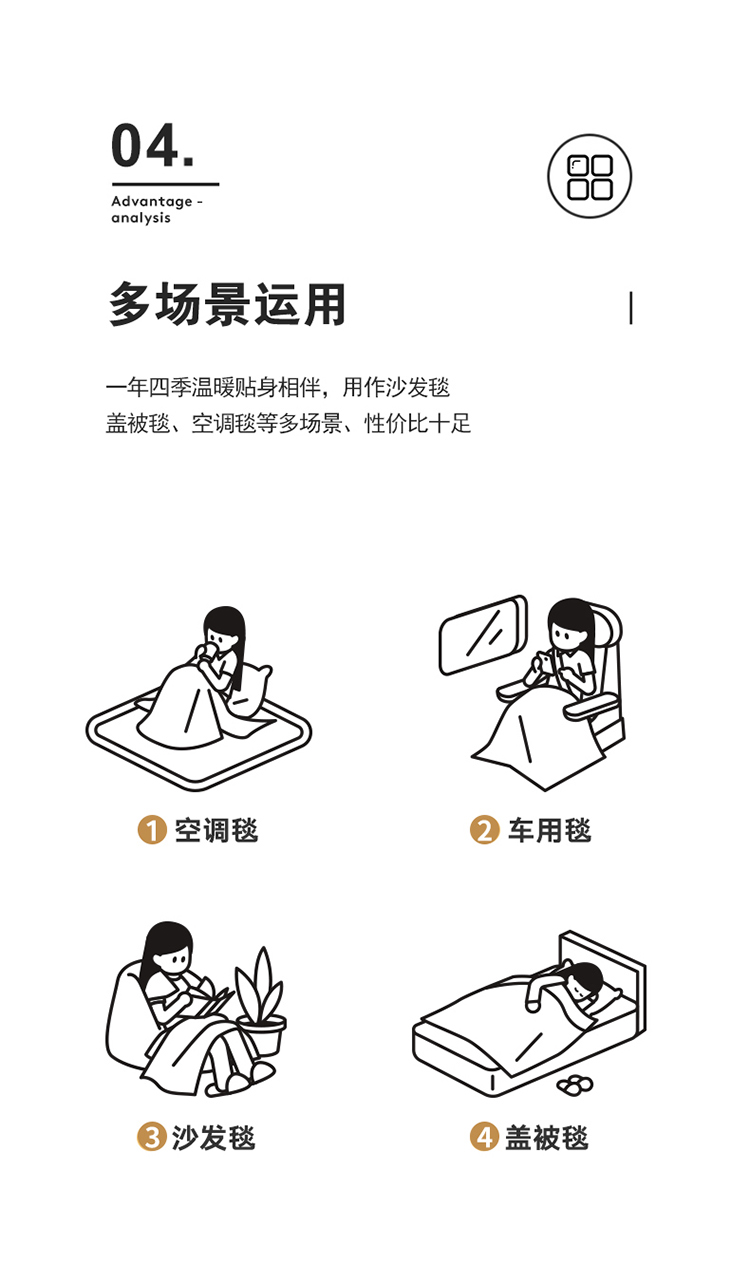 04.

Advantage - analysis

多场景运用

一年四季温暖贴身相伴，用作沙发毯
盖被毯、空调毯等多场景、性价比十足

1 空调毯

2 车用毯

3 沙发毯

4 盖被毯