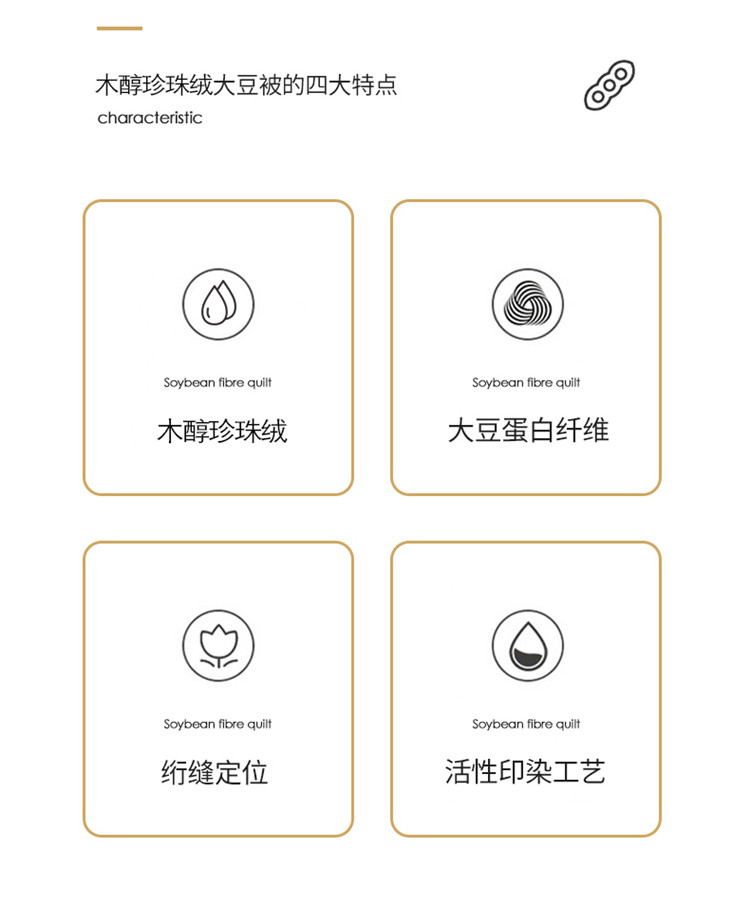 木醇珍珠绒大豆被的四大特点
characteristic

Soybean fibre quilt

木醇珍珠绒

Soybean fibre quilt

大豆蛋白纤维

Soybean fibre quilt

绗缝定位

Soybean fibre quilt

活性印染工艺