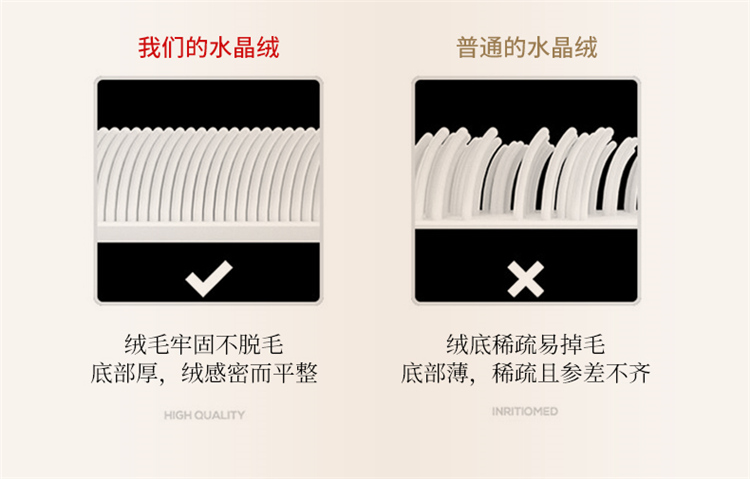 我们的水晶绒

绒毛牢固不脱毛
底部厚，绒感密而平整

HIGH QUALITY

普通的水晶绒

绒底稀疏易掉毛
底部薄，稀疏且参差不齐

INRITIOMED