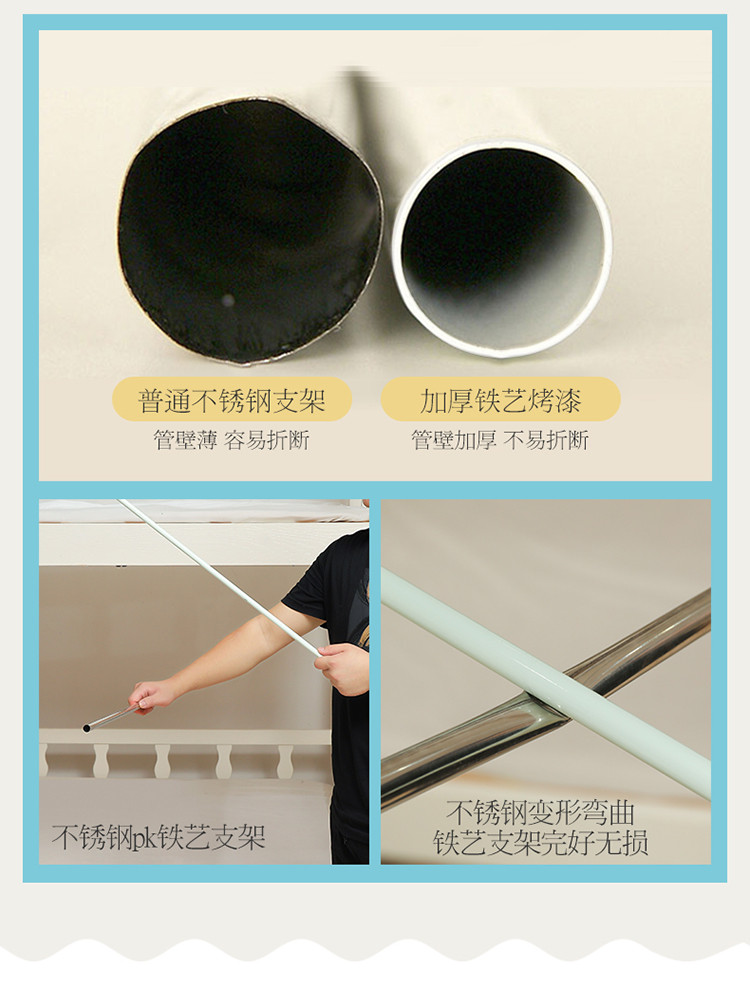 普通不锈钢支架
管壁薄 容易折断

加厚铁艺烤漆
管壁加厚 不易折断

不锈钢pk铁艺支架

不锈钢变形弯曲
铁艺支架完好无损