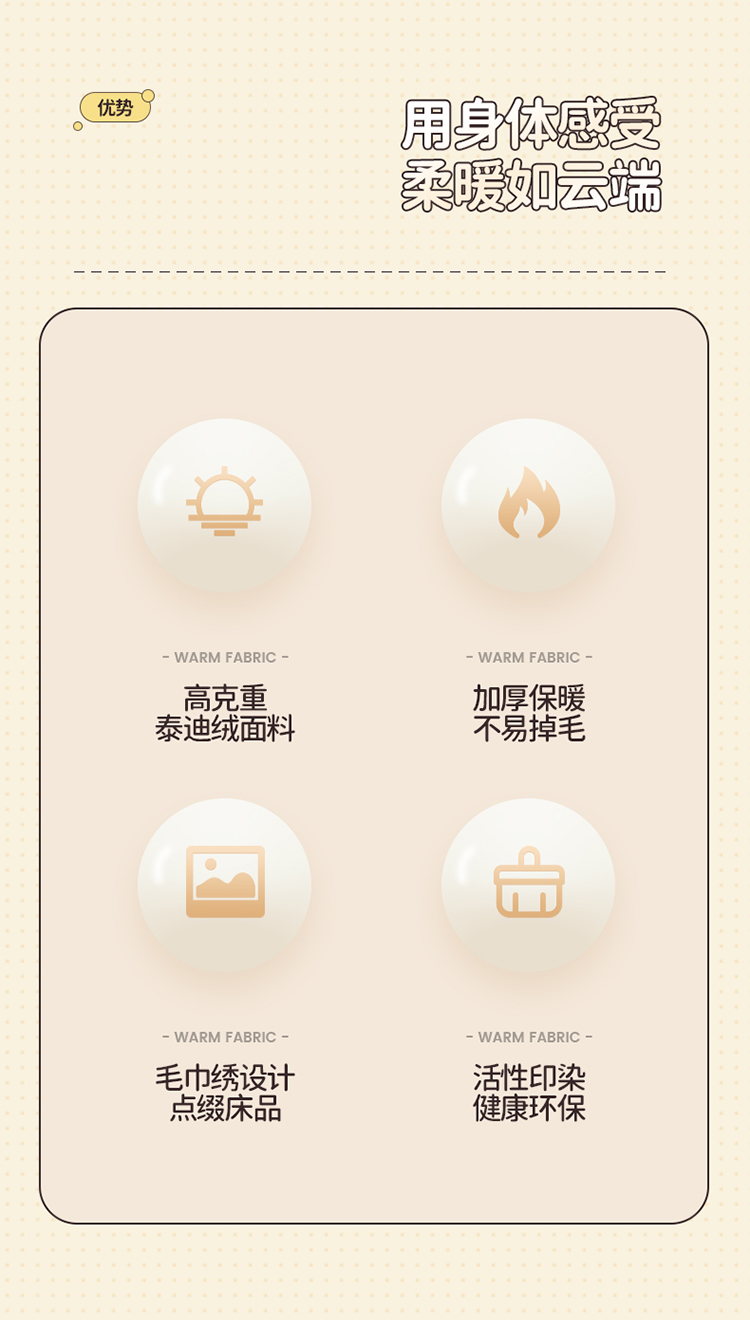 优势

用身体感受
柔暖如云端

- WARM FABRIC -
高克重
泰迪绒面料

- WARM FABRIC -
加厚保暖
不易掉毛

- WARM FABRIC -
毛巾绣设计
点缀床品

- WARM FABRIC -
活性印染
健康环保