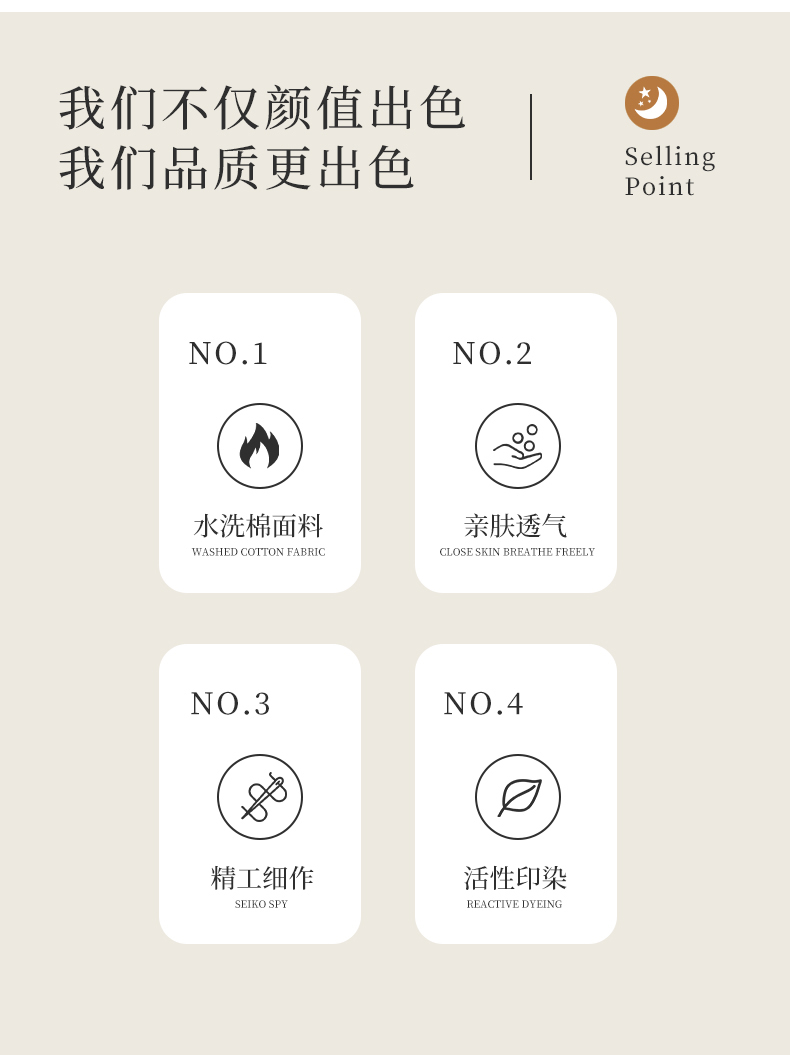 我们不仅颜值出色
我们品质更出色

Selling
Point

NO.1

水洗棉面料
WASHED COTTON FABRIC

NO.2

亲肤透气
CLOSE SKIN BREATHE FREELY

NO.3

精工细作
SEIKO SPY

NO.4

活性印染
REACTIVE DYEING