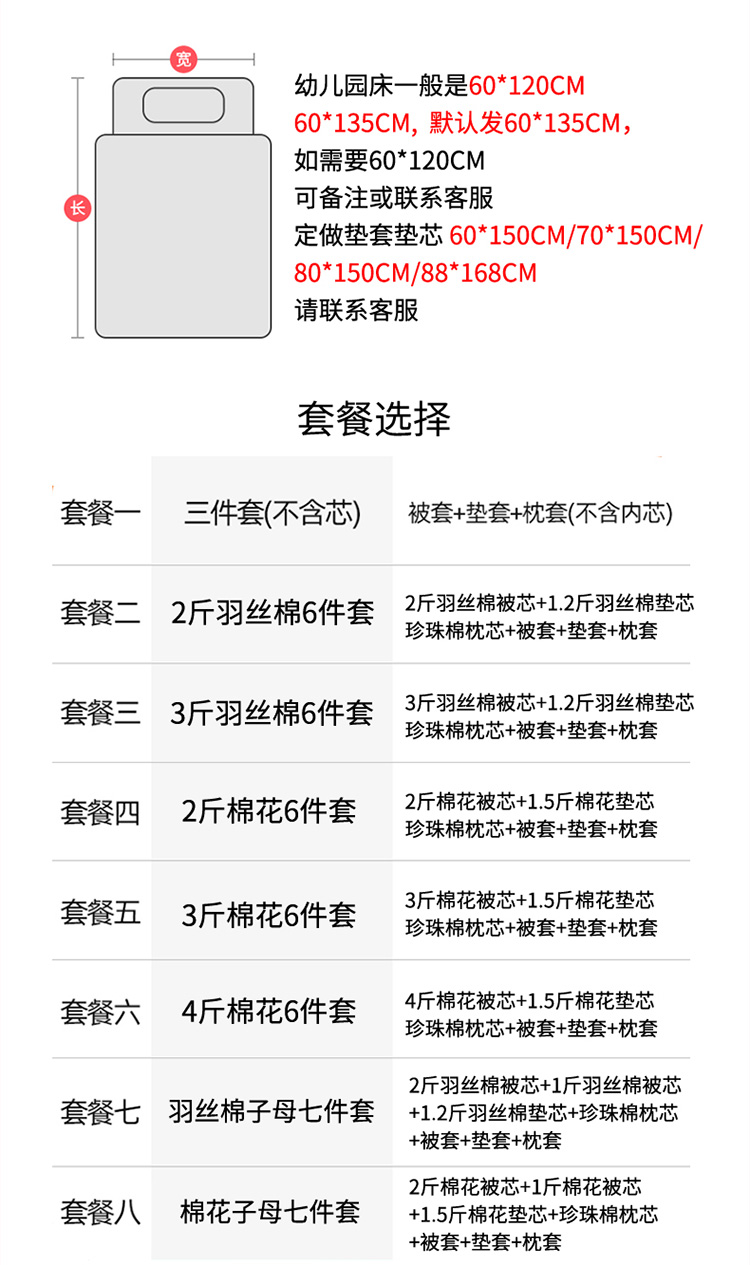 宽

长

幼儿园床一般是60*120CM
60*135CM，默认发60*135CM，
如需要60*120CM
可备注或联系客服
定做垫套垫芯 60*150CM/70*150CM/
80*150CM/88*168CM
请联系客服

套餐选择

| 套餐一 | 三件套(不含芯) | 被套+垫套+枕套(不含内芯) |
|---|---|---|
| 套餐二 | 2斤羽丝棉6件套 | 2斤羽丝棉被芯+1.2斤羽丝棉垫芯 珍珠棉枕芯+被套+垫套+枕套 |
| 套餐三 | 3斤羽丝棉6件套 | 3斤羽丝棉被芯+1.2斤羽丝棉垫芯 珍珠棉枕芯+被套+垫套+枕套 |
| 套餐四 | 2斤棉花6件套 | 2斤棉花被芯+1.5斤棉花垫芯 珍珠棉枕芯+被套+垫套+枕套 |
| 套餐五 | 3斤棉花6件套 | 3斤棉花被芯+1.5斤棉花垫芯 珍珠棉枕芯+被套+垫套+枕套 |
| 套餐六 | 4斤棉花6件套 | 4斤棉花被芯+1.5斤棉花垫芯 珍珠棉枕芯+被套+垫套+枕套 |
| 套餐七 | 羽丝棉子母七件套 | 2斤羽丝棉被芯+1斤羽丝棉被芯 +1.2斤羽丝棉垫芯+珍珠棉枕芯 +被套+垫套+枕套 |
| 套餐八 | 棉花子母七件套 | 2斤棉花被芯+1斤棉花被芯 +1.5斤棉花垫芯+珍珠棉枕芯 +被套+垫套+枕套 |