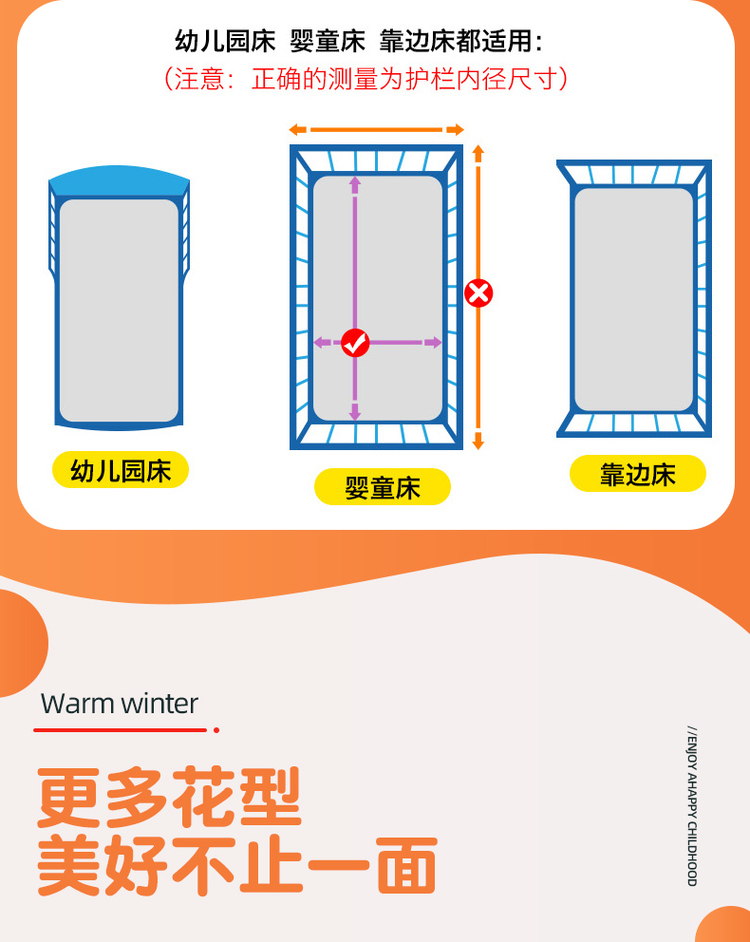 幼儿园床 婴童床 靠边床都适用：
（注意：正确的测量为护栏内径尺寸）

幼儿园床

婴童床

靠边床

Warm winter

更多花型
美好不止一面

//ENJOY AHAPPY CHILDHOOD