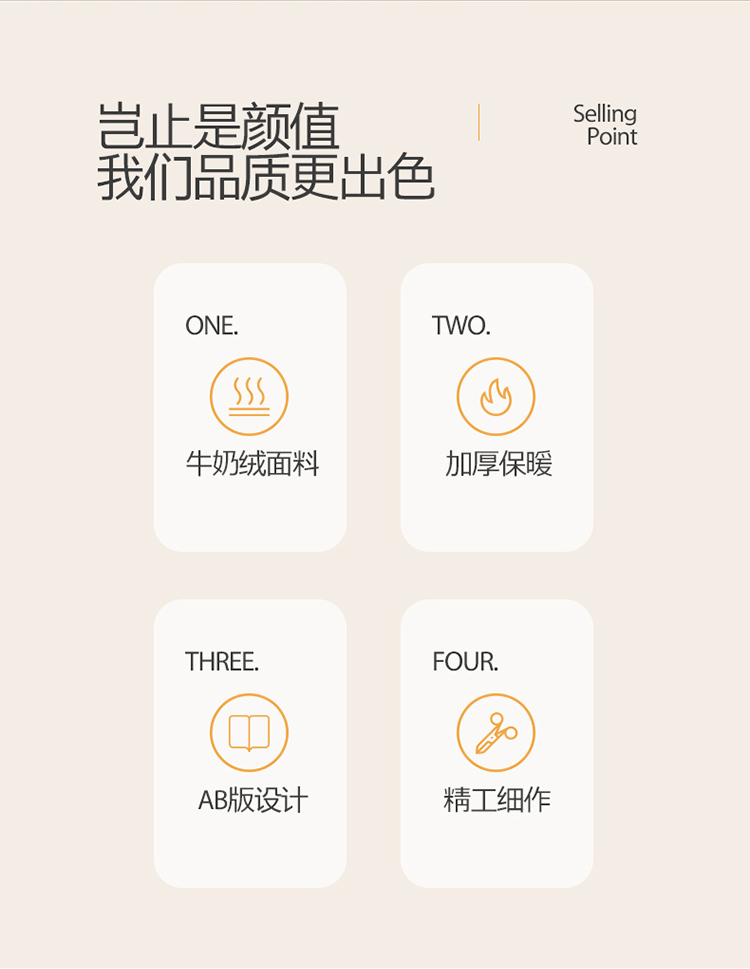 岂止是颜值
我们品质更出色

Selling
Point

ONE.

牛奶绒面料

TWO.

加厚保暖

THREE.

AB版设计

FOUR.

精工细作