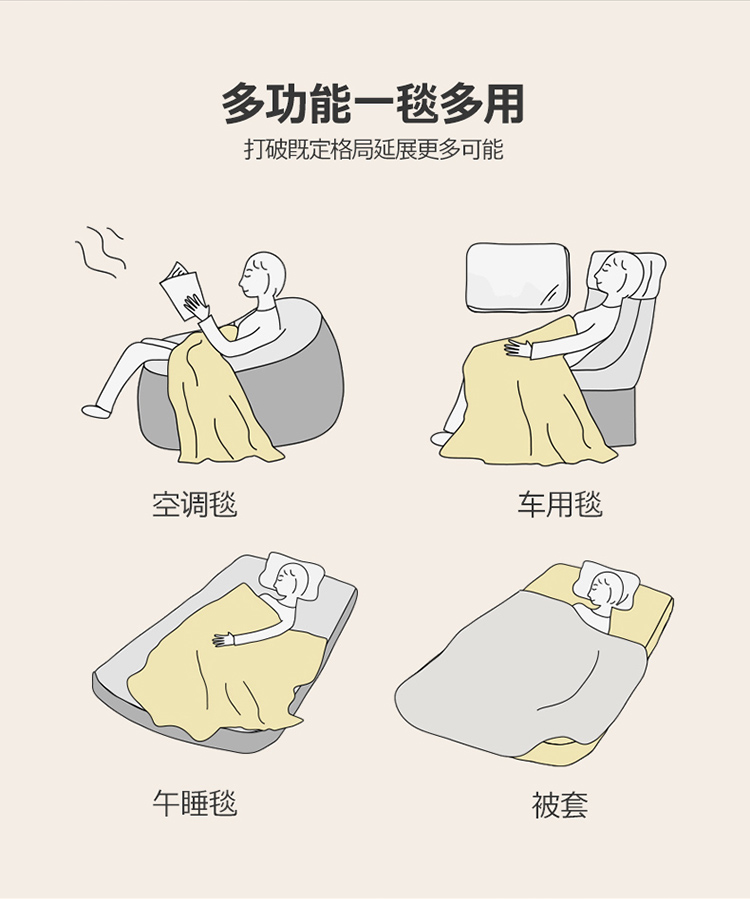 多功能一毯多用
打破既定格局延展更多可能

空调毯

车用毯

午睡毯

被套