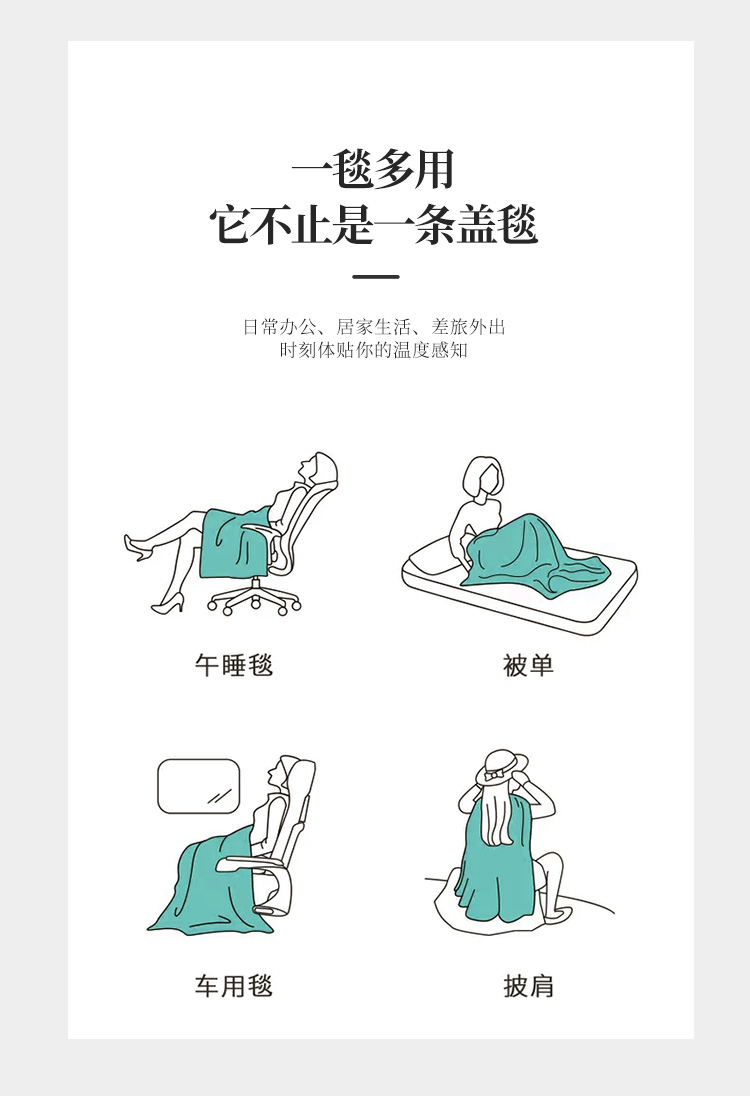 一毯多用
它不止是一条盖毯

日常办公、居家生活、差旅外出
时刻体贴你的温度感知

午睡毯

被单

车用毯

披肩