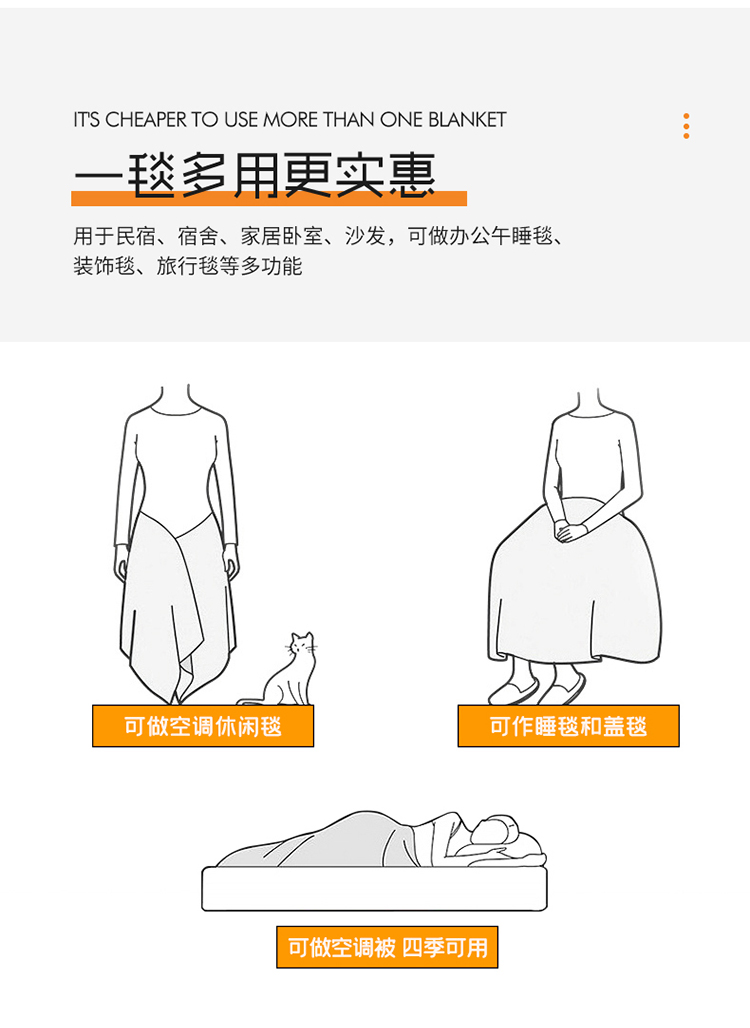 IT'S CHEAPER TO USE MORE THAN ONE BLANKET

一毯多用更实惠

用于民宿、宿舍、家居卧室、沙发，可做办公午睡毯、装饰毯、旅行毯等多功能

可做空调休闲毯

可作睡毯和盖毯

可做空调被 四季可用