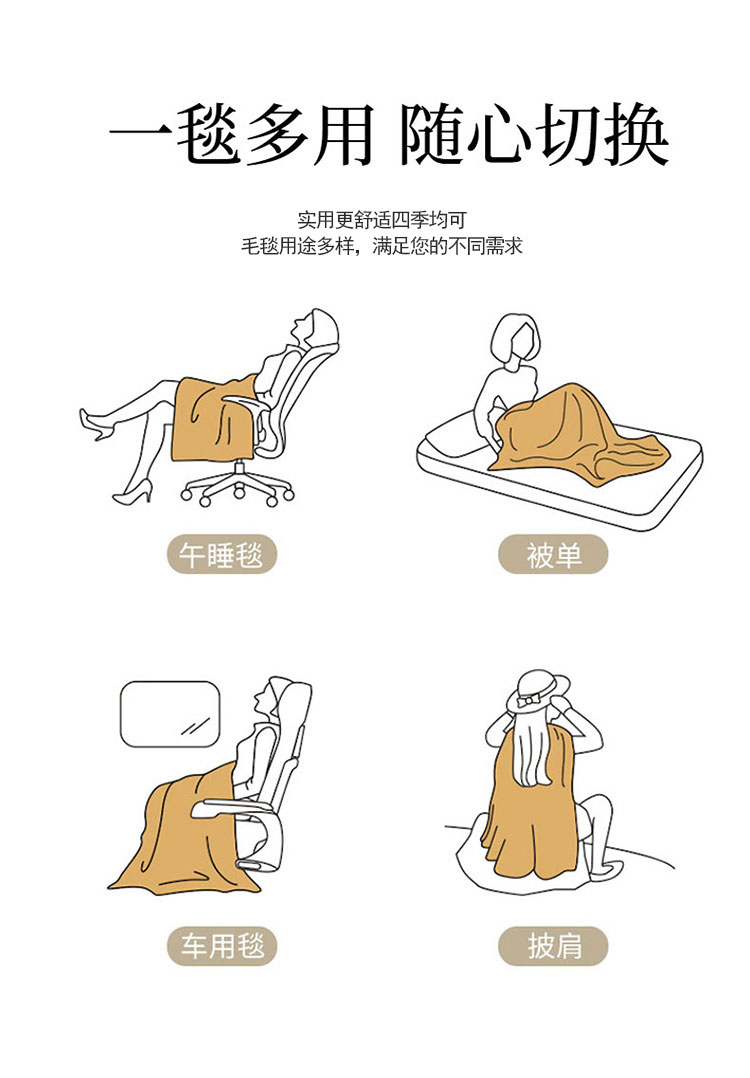 一毯多用 随心切换

实用更舒适四季均可
毛毯用途多样，满足您的不同需求

午睡毯

被单

车用毯

披肩