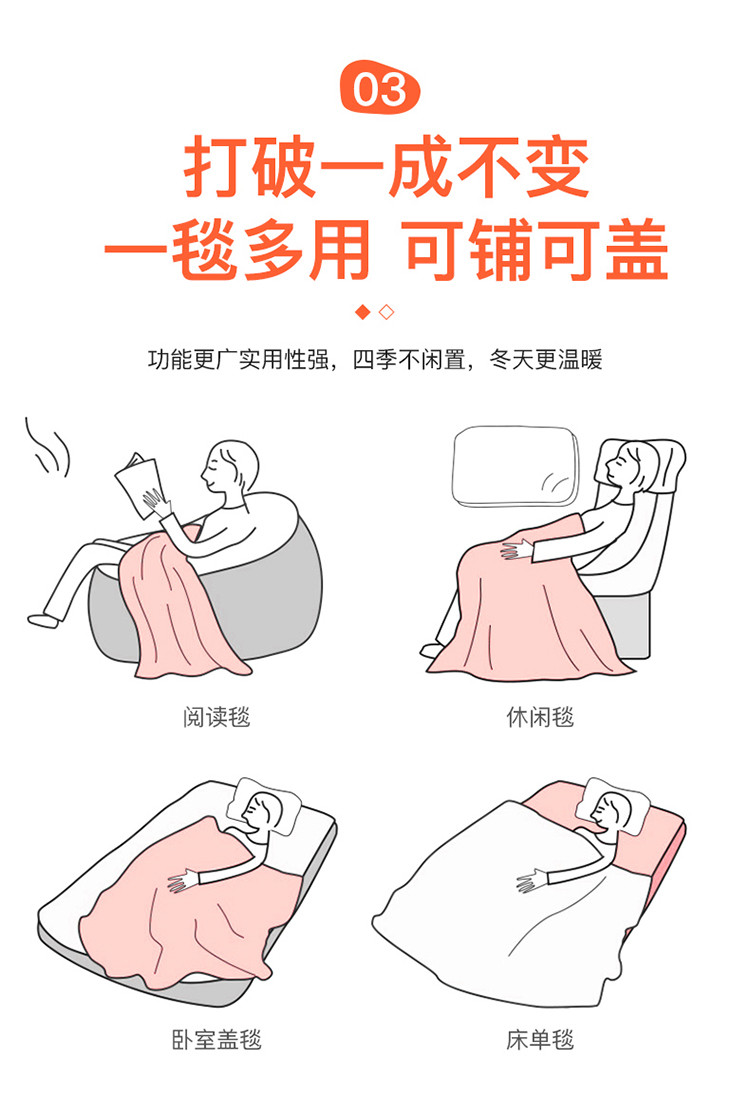 03

打破一成不变
一毯多用 可铺可盖

功能更广实用性强，四季不闲置，冬天更温暖

阅读毯

休闲毯

卧室盖毯

床单毯