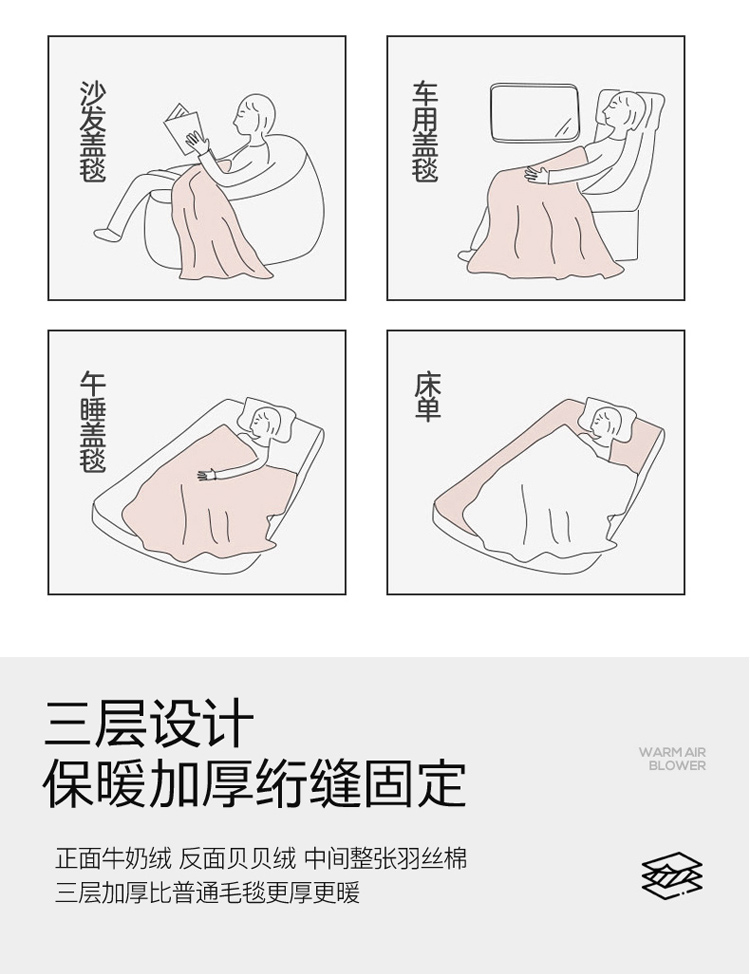 沙发盖毯

车用盖毯

午睡盖毯

床单

三层设计
保暖加厚绗缝固定

WARM AIR
BLOWER

正面牛奶绒 反面贝贝绒 中间整张羽丝棉
三层加厚比普通毛毯更厚更暖