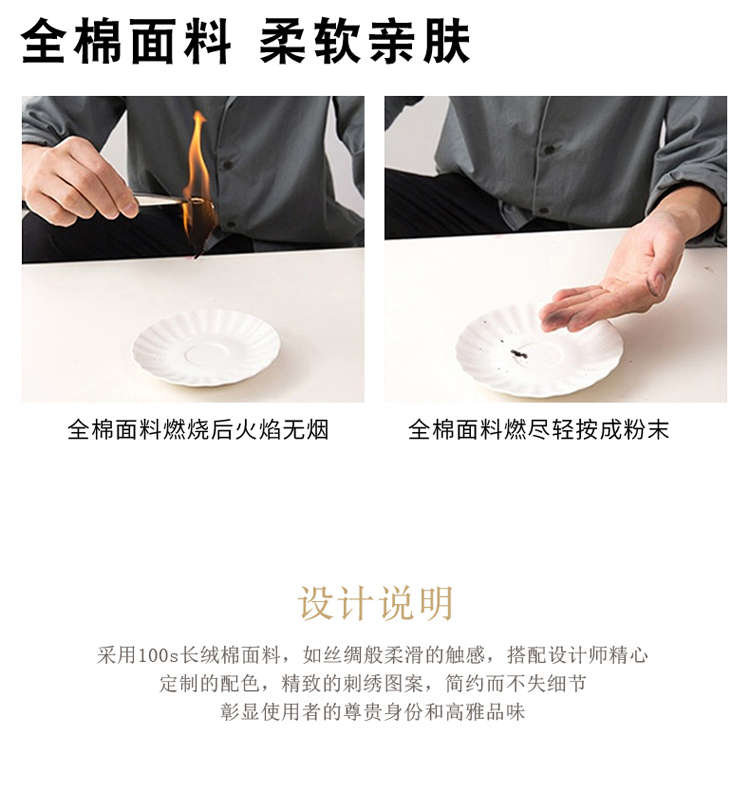 全棉面料 柔软亲肤

全棉面料燃烧后火焰无烟

全棉面料燃尽轻按成粉末

设计说明

采用100s长绒棉面料，如丝绸般柔滑的触感，搭配设计师精心定制的配色，精致的刺绣图案，简约而不失细节
彰显使用者的尊贵身份和高雅品味