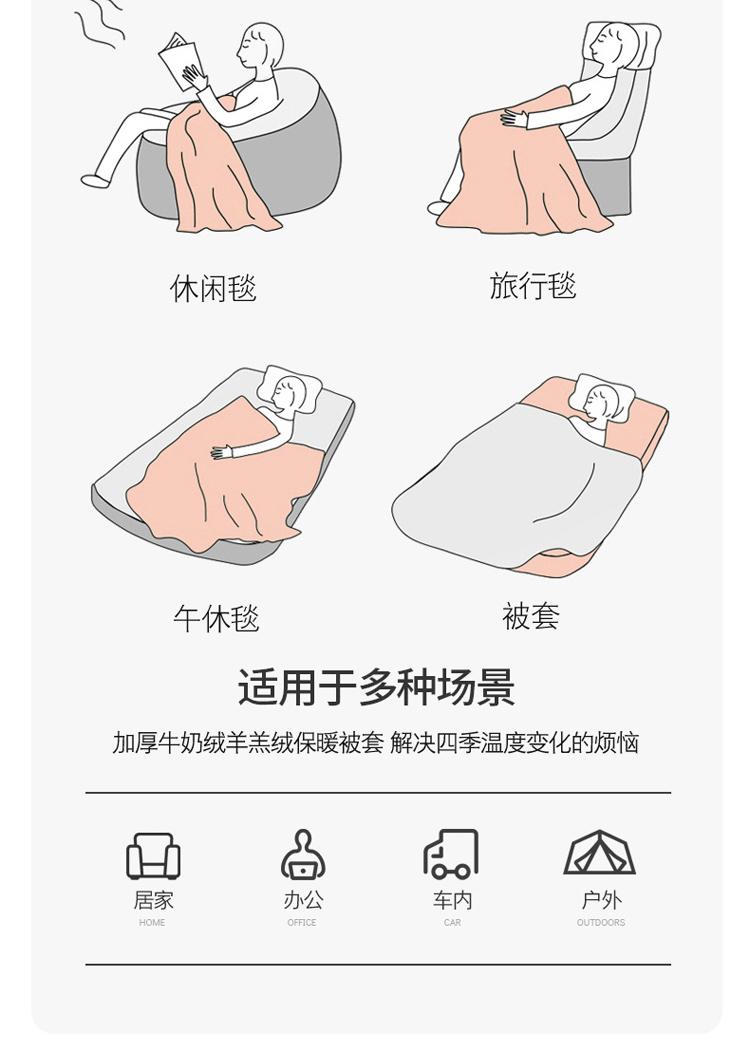 休闲毯

旅行毯

午休毯

被套

适用于多种场景

加厚牛奶绒羊羔绒保暖被套 解决四季温度变化的烦恼

居家
HOME

办公
OFFICE

车内
CAR

户外
OUTDOORS